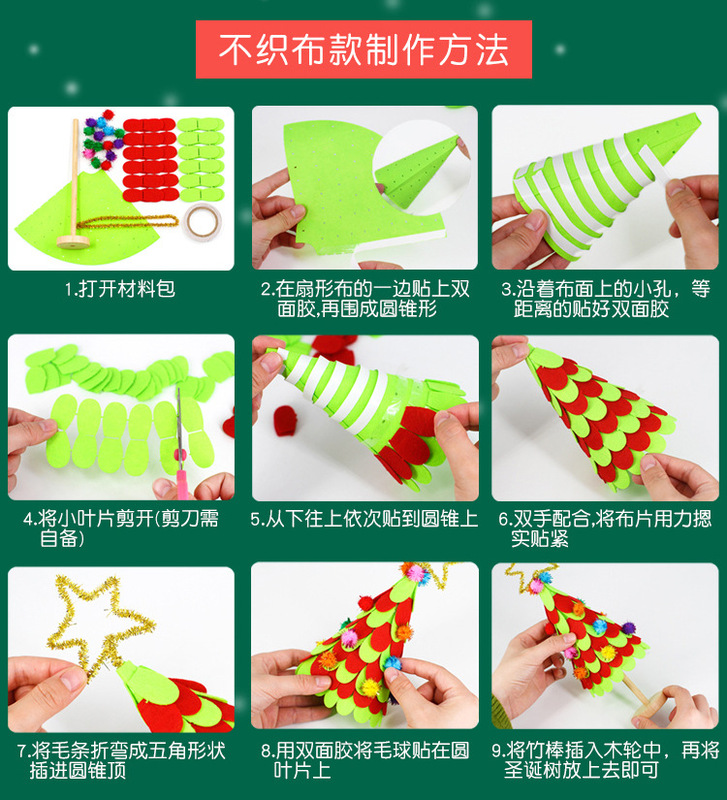 不织布款制作方法

1.打开材料包

2.在扇形布的一边贴上双面胶,再围成圆锥形

3.沿着布面上的小孔，等距离的贴好双面胶

4.将小叶片剪开(剪刀需自备)

5.从下往上依次贴到圆锥上

6.双手配合,将布片用力摁实贴紧

7.将毛条折弯成五角形状插进圆锥顶

8.用双面胶将毛球贴在圆叶片上

9.将竹棒插入木轮中，再将圣诞树放上去即可