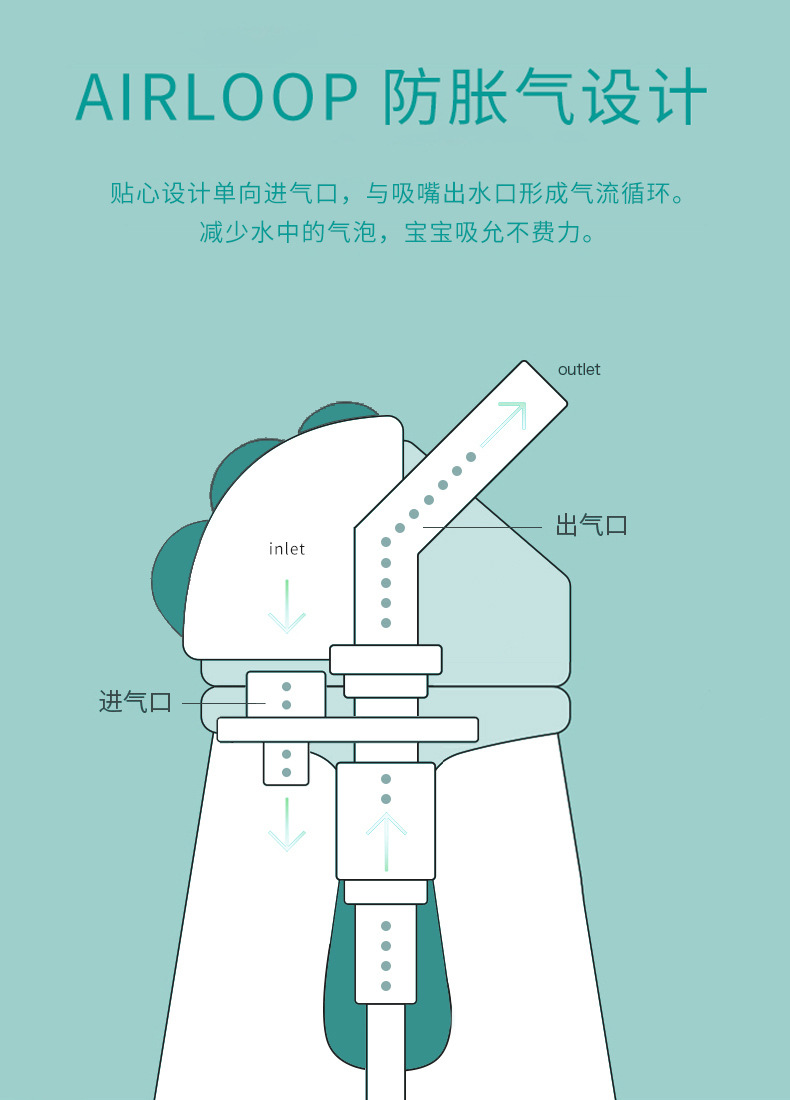 AIRLOOP 防胀气设计

贴心设计单向进气口，与吸嘴出水口形成气流循环。
减少水中的气泡，宝宝吸允不费力。

outlet

出气口

inlet

进气口