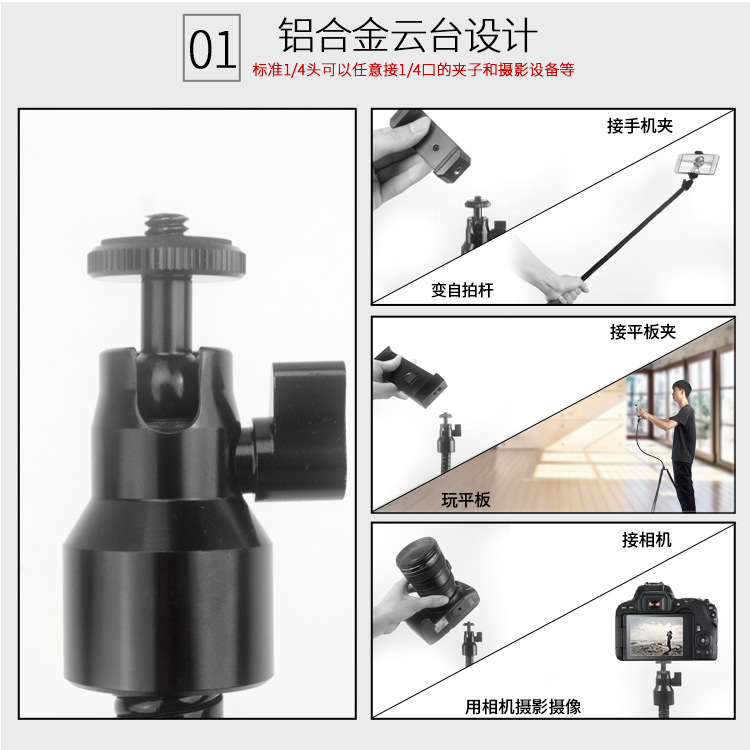 01 铝合金云台设计
标准1/4头可以任意接1/4口的夹子和摄影设备等

接手机夹

变自拍杆

接平板夹

玩平板

接相机

用相机摄影摄像