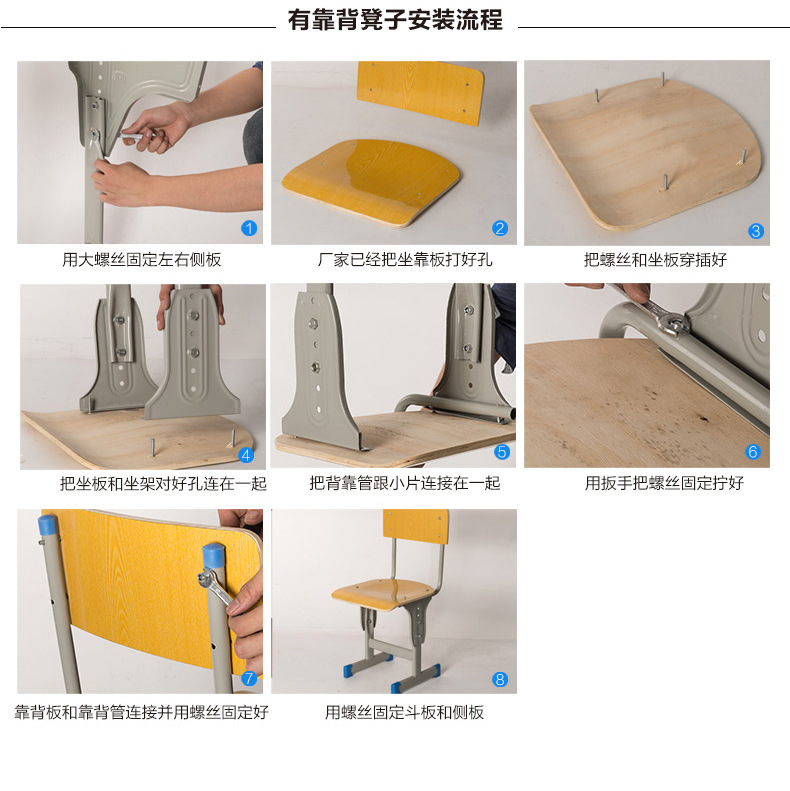 有靠背凳子安装流程

1
用大螺丝固定左右侧板

2
厂家已经把坐靠板打好孔

3
把螺丝和坐板穿插好

4
把坐板和坐架对好孔连在一起

5
把背靠管跟小片连接在一起

6
用扳手把螺丝固定拧好

7
靠背板和靠背管连接并用螺丝固定好

8
用螺丝固定斗板和侧板