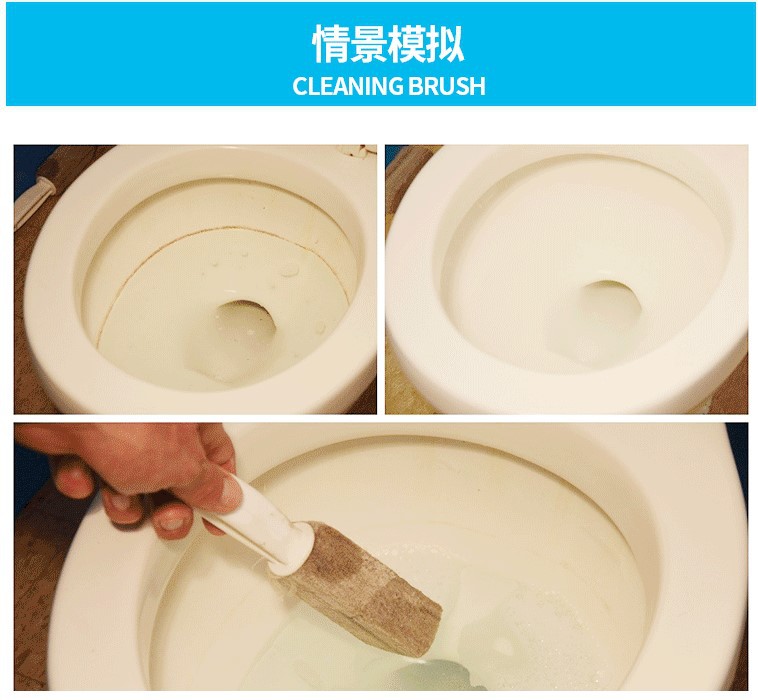 情景模拟
CLEANING BRUSH