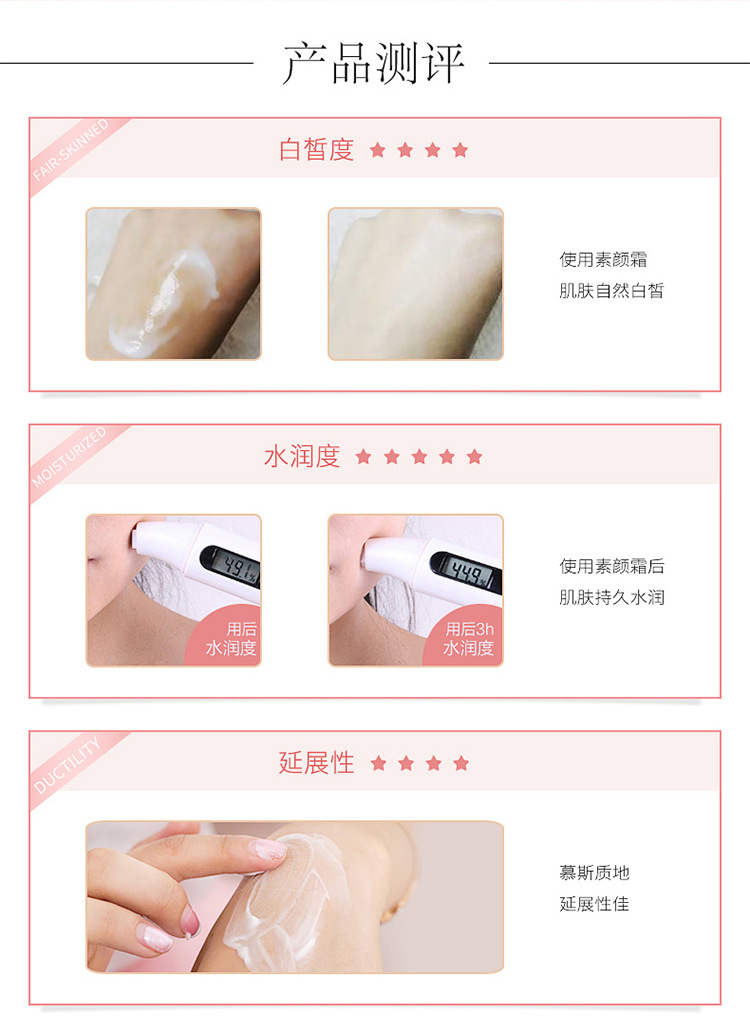 产品测评

FAIR-SKINNED

白皙度 ★★★★

使用素颜霜
肌肤自然白皙

MOISTURIZED

水润度 ★★★★★

49.1%

用后
水润度

44.9%

用后3h
水润度

使用素颜霜后
肌肤持久水润

DUCTILITY

延展性 ★★★★

慕斯质地
延展性佳