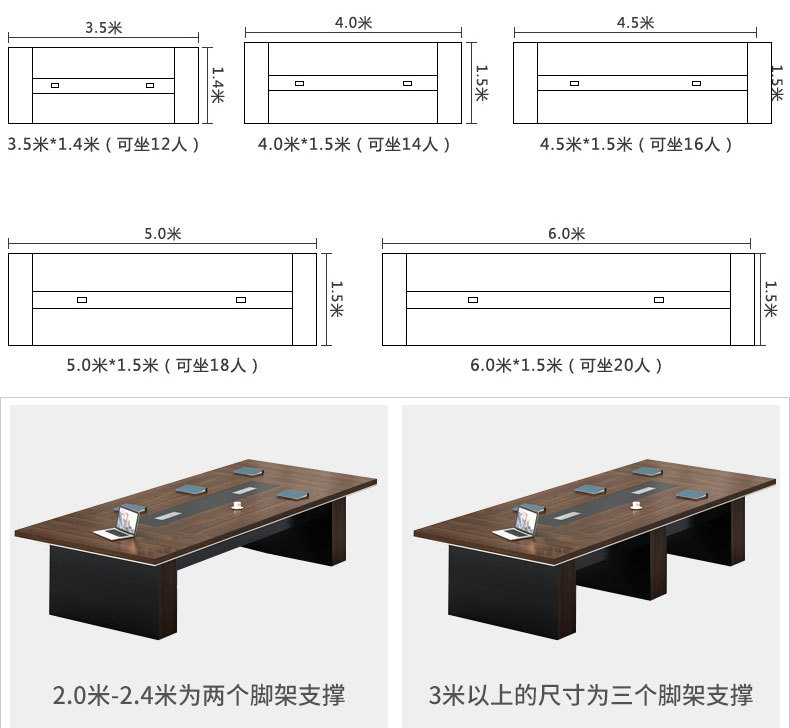 3.5米

1.4米

3.5米*1.4米（可坐12人）

4.0米

1.5米

4.0米*1.5米（可坐14人）

4.5米

1.5米

4.5米*1.5米（可坐16人）

5.0米

1.5米

5.0米*1.5米（可坐18人）

6.0米

1.5米

6.0米*1.5米（可坐20人）

2.0米-2.4米为两个脚架支撑

3米以上的尺寸为三个脚架支撑