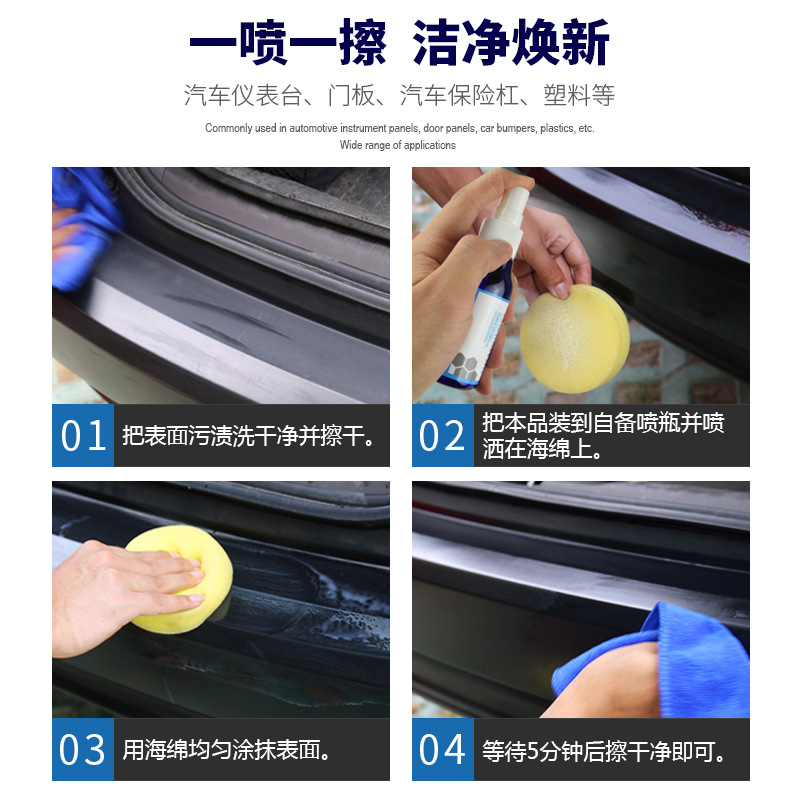 一喷一擦 洁净焕新

汽车仪表台、门板、汽车保险杠、塑料等

Commonly used in automotive instrument panels, door panels, car bumpers, plastics, etc.
Wide range of applications

01 把表面污渍洗干净并擦干。

02 把本品装到自备喷瓶并喷洒在海绵上。

03 用海绵均匀涂抹表面。

04 等待5分钟后擦干净即可。