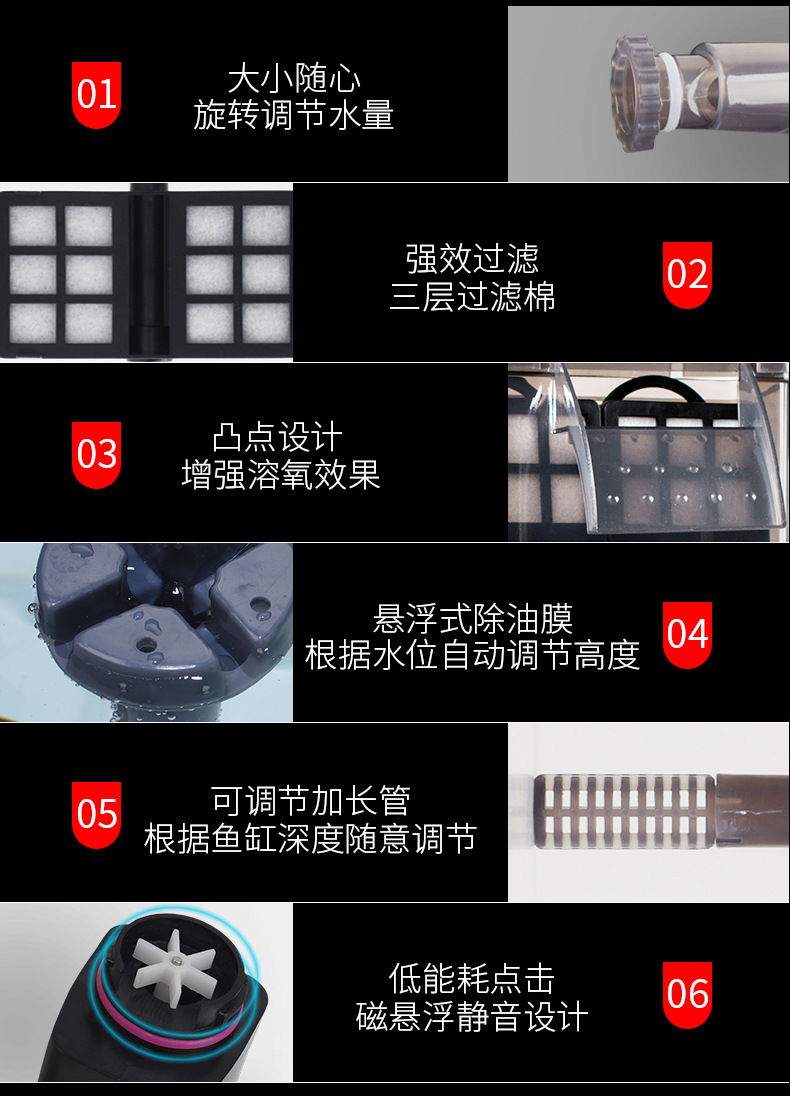 01
大小随心
旋转调节水量

强效过滤
三层过滤棉
02

03
凸点设计
增强溶氧效果

悬浮式除油膜
根据水位自动调节高度
04

05
可调节加长管
根据鱼缸深度随意调节

低能耗点击
磁悬浮静音设计
06