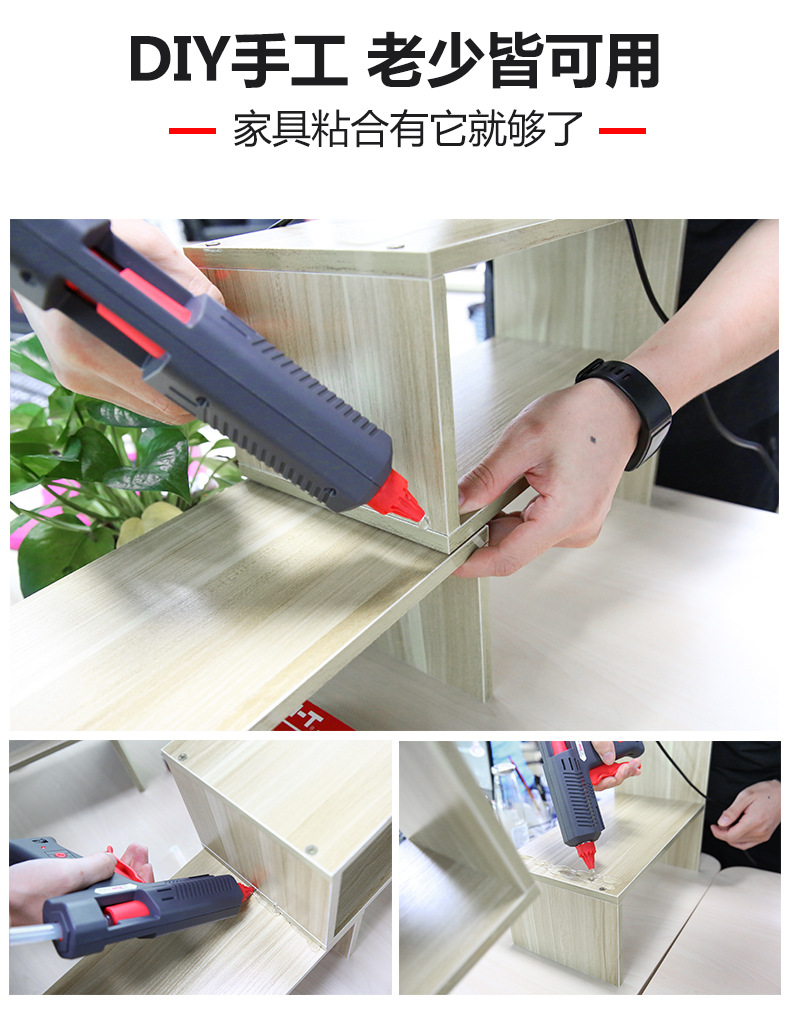 DIY手工 老少皆可用

家具粘合有它就够了