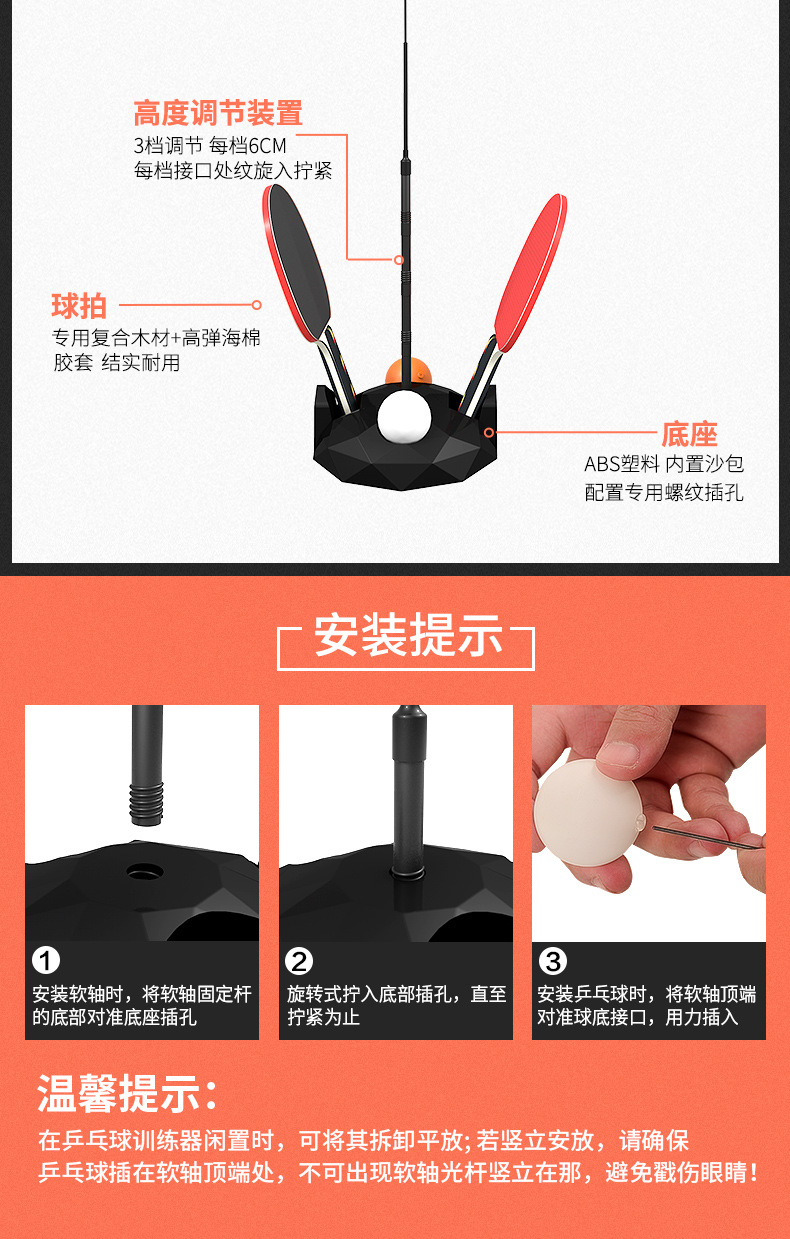 高度调节装置
3档调节 每档6CM
每档接口处纹旋入拧紧

球拍
专用复合木材+高弹海棉胶套 结实耐用

底座
ABS塑料 内置沙包
配置专用螺纹插孔

安装提示

1
安装软轴时，将软轴固定杆的底部对准底座插孔

2
旋转式拧入底部插孔，直至拧紧为止

3
安装乒乓球时，将软轴顶端对准球底接口，用力插入

温馨提示：
在乒乓球训练器闲置时，可将其拆卸平放；若竖立安放，请确保乒乓球插在软轴顶端处，不可出现软轴光杆竖立在那，避免戳伤眼睛！