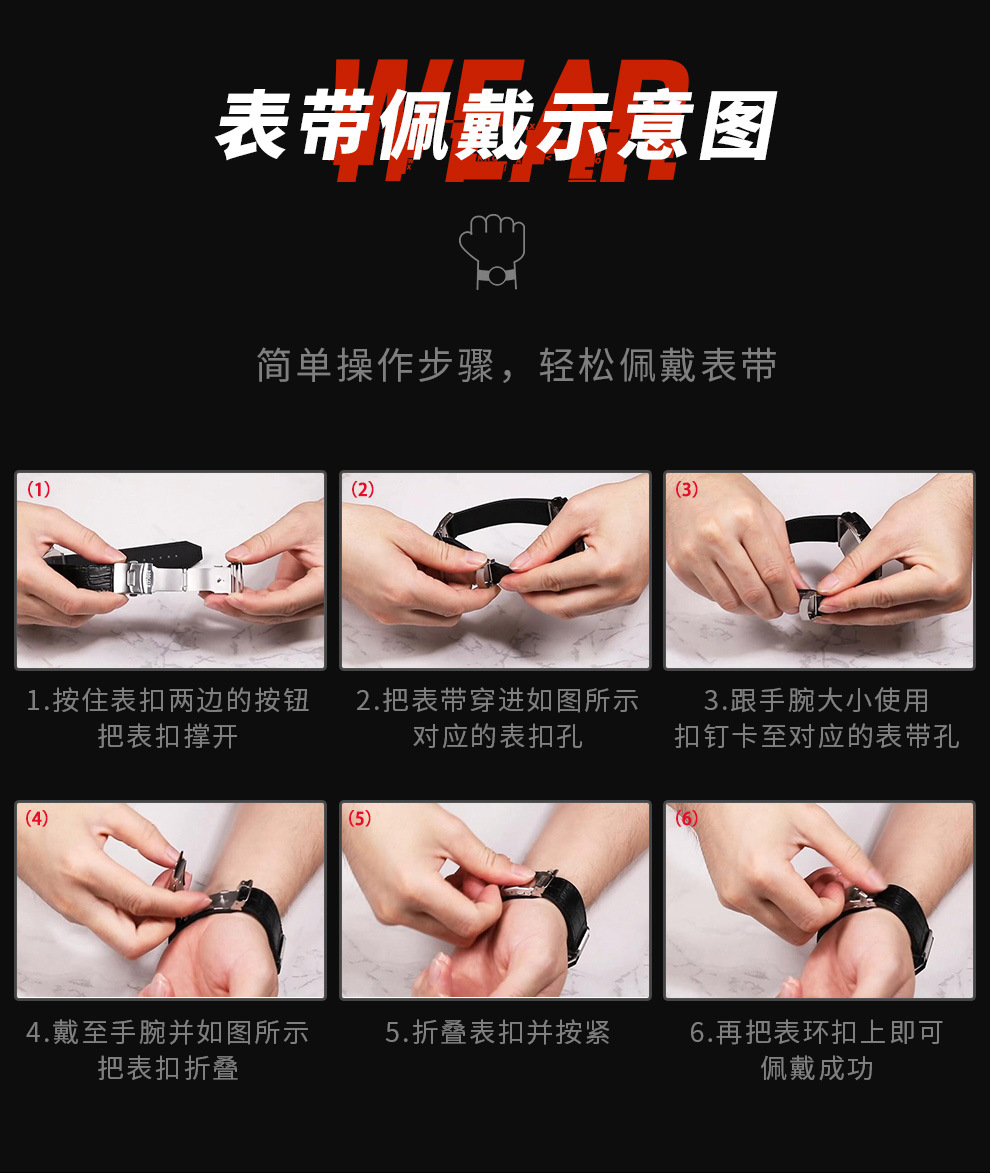 WEAR
表带佩戴示意图

简单操作步骤，轻松佩戴表带

(1)

1.按住表扣两边的按钮把表扣撑开

(2)

2.把表带穿进如图所示对应的表扣孔

(3)

3.跟手腕大小使用扣钉卡至对应的表带孔

(4)

4.戴至手腕并如图所示把表扣折叠

(5)

5.折叠表扣并按紧

(6)

6.再把表环扣上即可佩戴成功