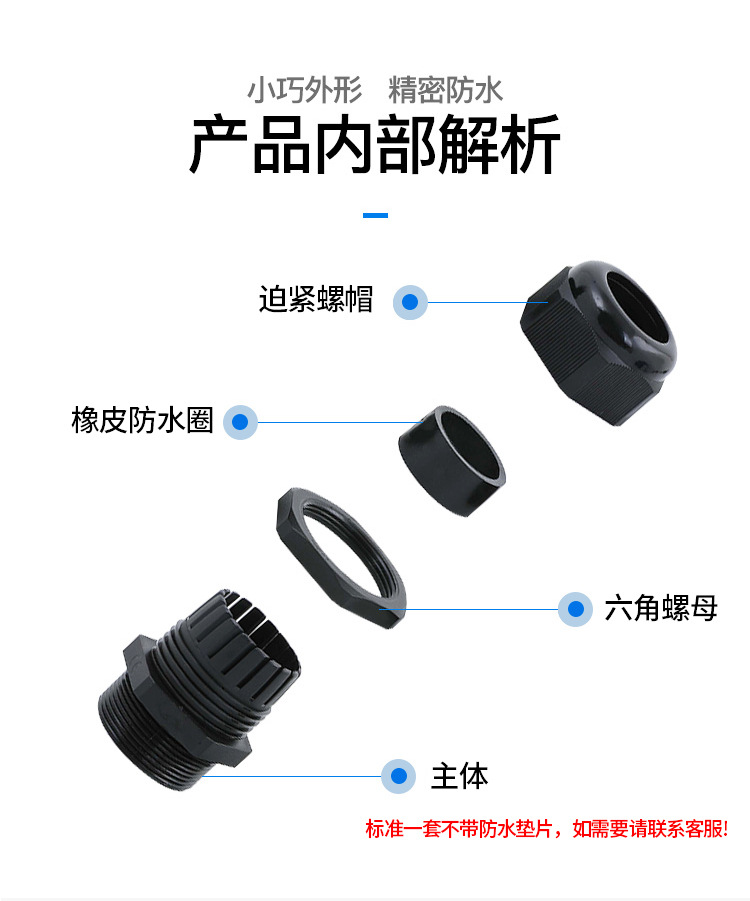 小巧外形　精密防水
产品内部解析

迫紧螺帽

橡皮防水圈

六角螺母

主体

标准一套不带防水垫片，如需要请联系客服!