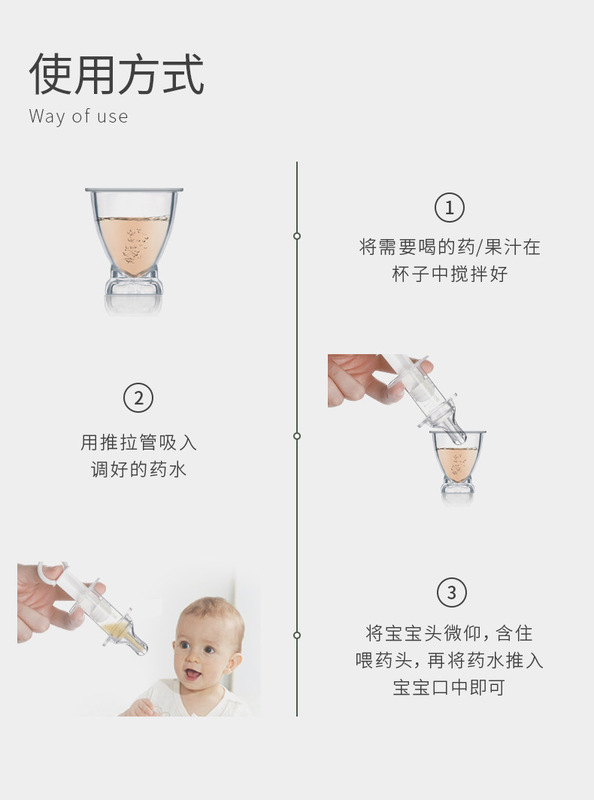 使用方式
Way of use

①
将需要喝的药/果汁在杯子中搅拌好

②
用推拉管吸入调好的药水

③
将宝宝头微仰，含住喂药头，再将药水推入宝宝口中即可