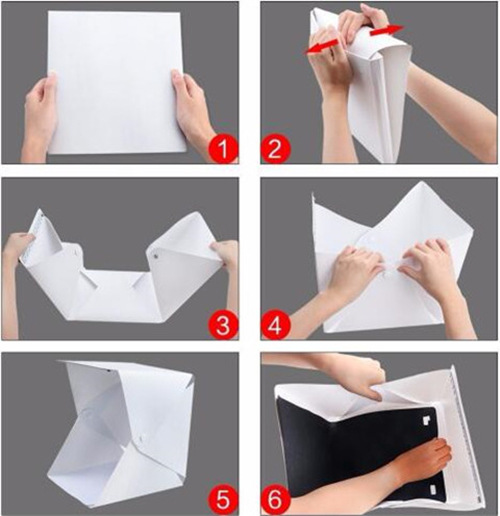 1
2
3
4
5
6