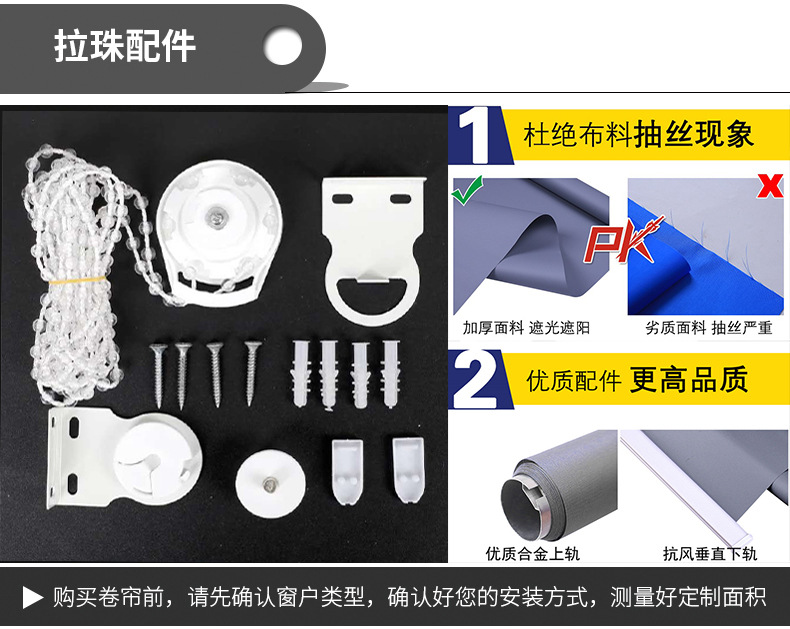 拉珠配件

1 杜绝布料抽丝现象

PK

加厚面料 遮光遮阳

劣质面料 抽丝严重

2 优质配件 更高品质

优质合金上轨

抗风垂直下轨

购买卷帘前，请先确认窗户类型，确认好您的安装方式，测量好定制面积