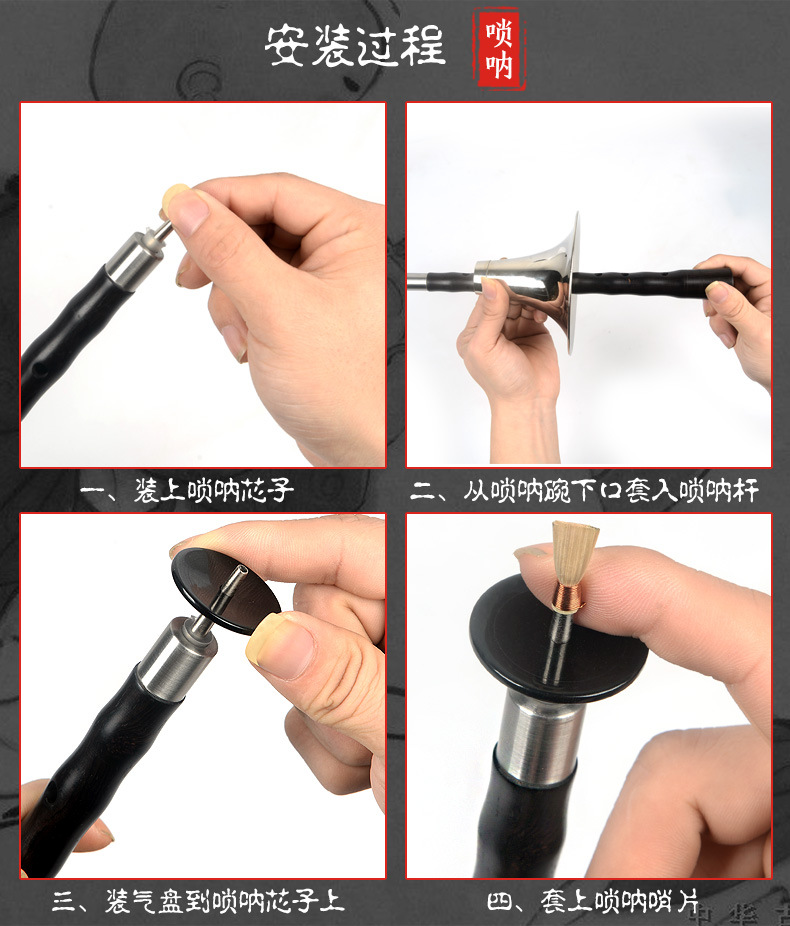 安装过程

唢呐

一、装上唢呐芯子

二、从唢呐碗下口套入唢呐杆

三、装气盘到唢呐芯子上

四、套上唢呐哨片