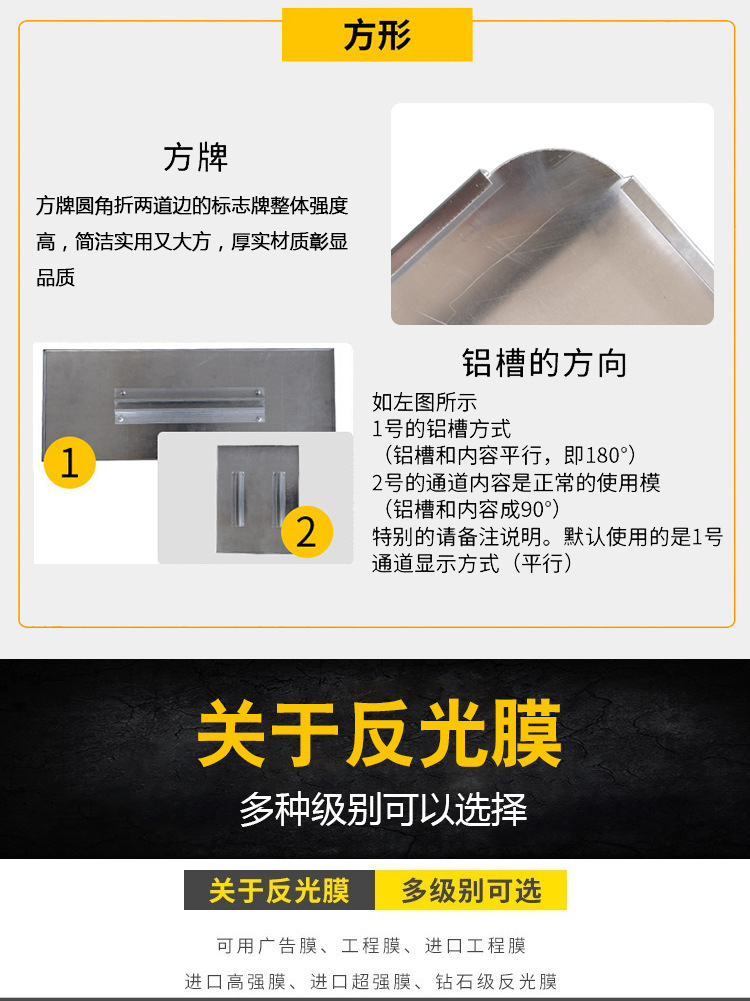 方形

方牌

方牌圆角折两道边的标志牌整体强度高，简洁实用又大方，厚实材质彰显品质

1

2

铝槽的方向

如左图所示
1号的铝槽方式
（铝槽和内容平行，即180°）
2号的通道内容是正常的使用模
（铝槽和内容成90°）
特别的请备注说明。默认使用的是1号通道显示方式（平行）

关于反光膜

多种级别可以选择

关于反光膜 多级别可选

可用广告膜、工程膜、进口工程膜

进口高强膜、进口超强膜、钻石级反光膜