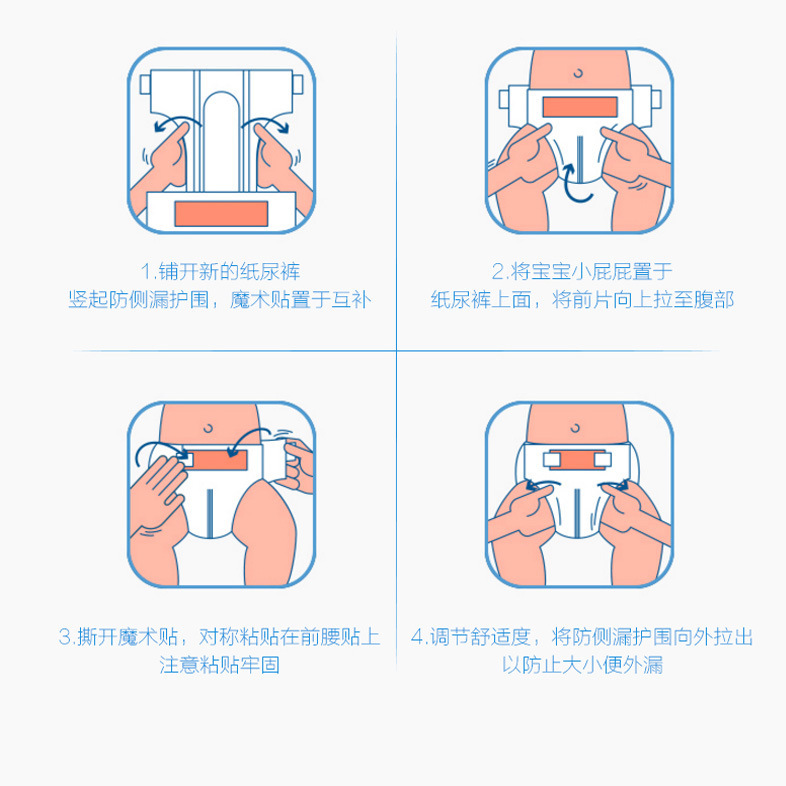 1.铺开新的纸尿裤
竖起防侧漏护围，魔术贴置于互补

2.将宝宝小屁屁置于
纸尿裤上面，将前片向上拉至腹部

3.撕开魔术贴，对称粘贴在前腰贴上
注意粘贴牢固

4.调节舒适度，将防侧漏护围向外拉出
以防止大小便外漏