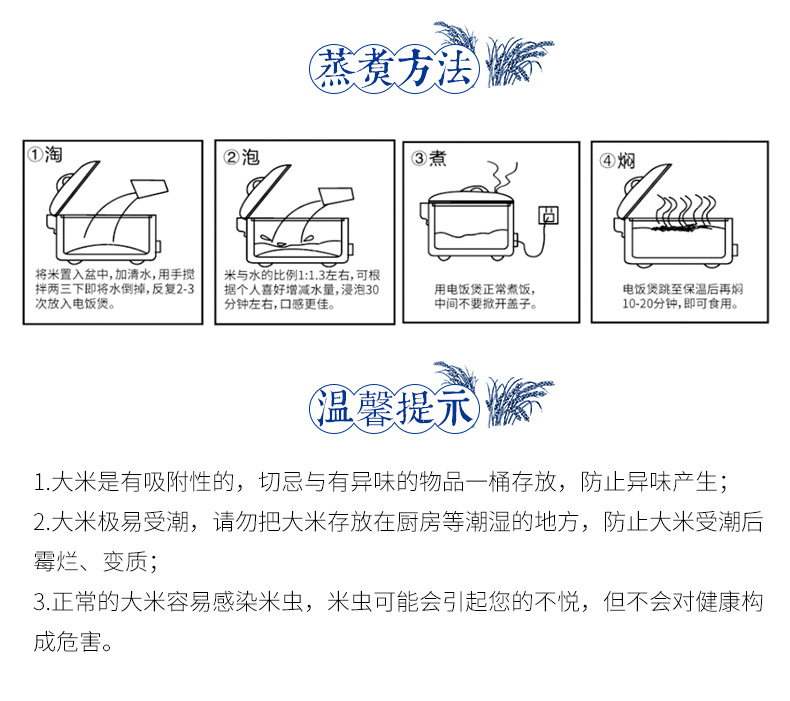 蒸煮方法

①淘
将米置入盆中，加清水，用手搅拌两三下即将水倒掉，反复2-3次放入电饭煲。

②泡
米与水的比例1:1.3左右，可根据个人喜好增减水量，浸泡30分钟左右，口感更佳。

③煮
用电饭煲正常煮饭，中间不要掀开盖子。

④焖
电饭煲跳至保温后再焖10-20分钟，即可食用。

温馨提示

1.大米是有吸附性的，切忌与有异味的物品一桶存放，防止异味产生；
2.大米极易受潮，请勿把大米存放在厨房等潮湿的地方，防止大米受潮后霉烂、变质；
3.正常的大米容易感染米虫，米虫可能会引起您的不悦，但不会对健康构成危害。