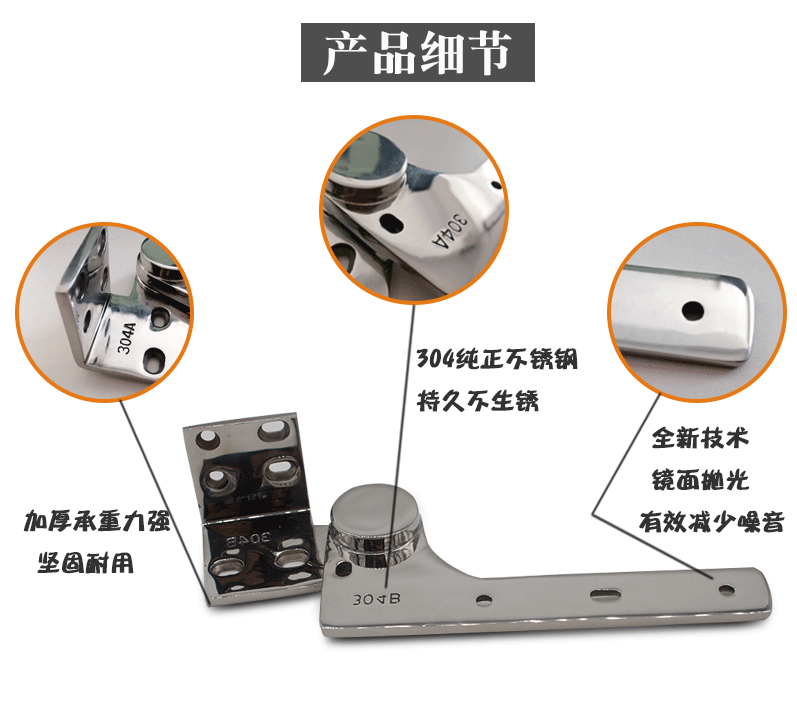 产品细节

304A

304A

304纯正不锈钢
持久不生锈

全新技术
镜面抛光
有效减少噪音

加厚承重力强
坚固耐用

304B

304B