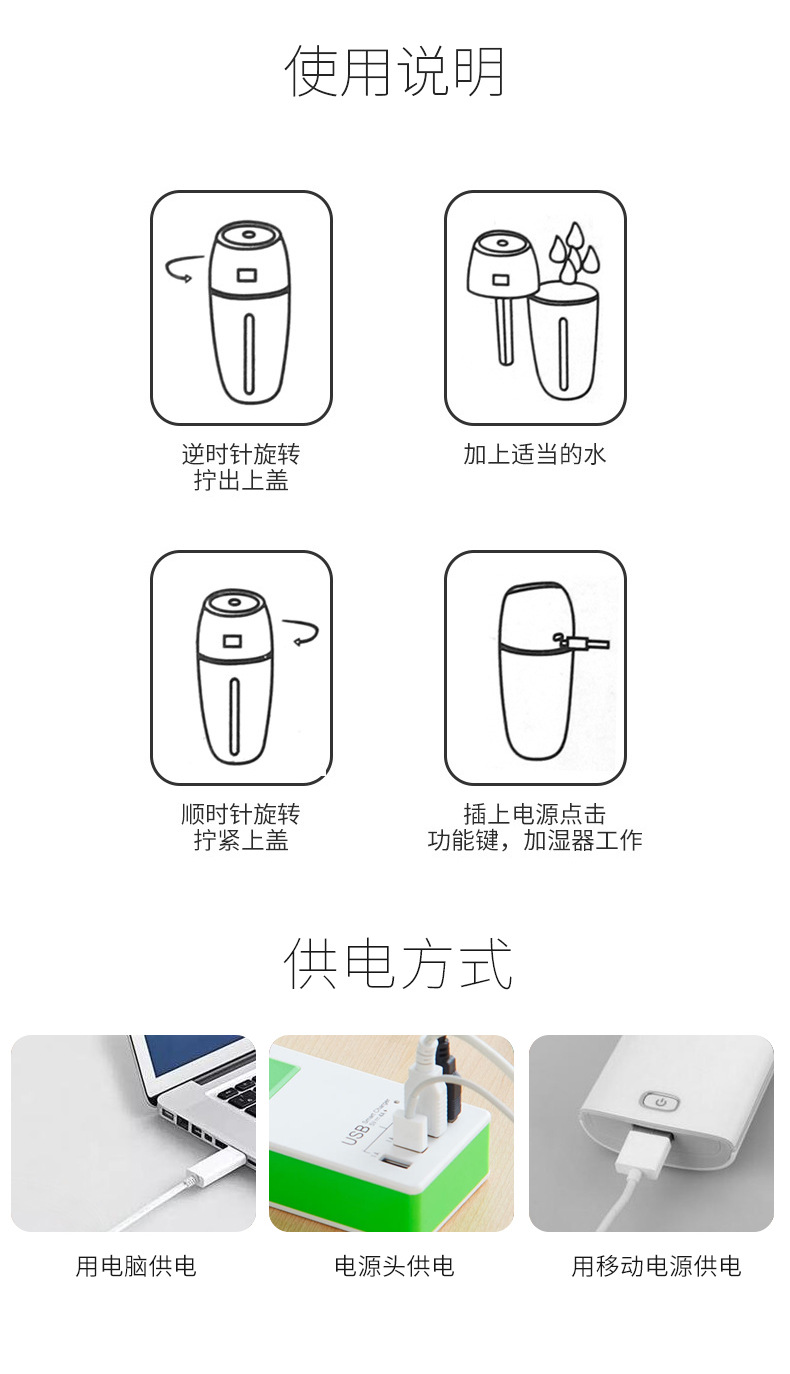 使用说明

逆时针旋转
拧出上盖

加上适当的水

顺时针旋转
拧紧上盖

插上电源点击
功能键，加湿器工作

供电方式

USB

用电脑供电

电源头供电

用移动电源供电