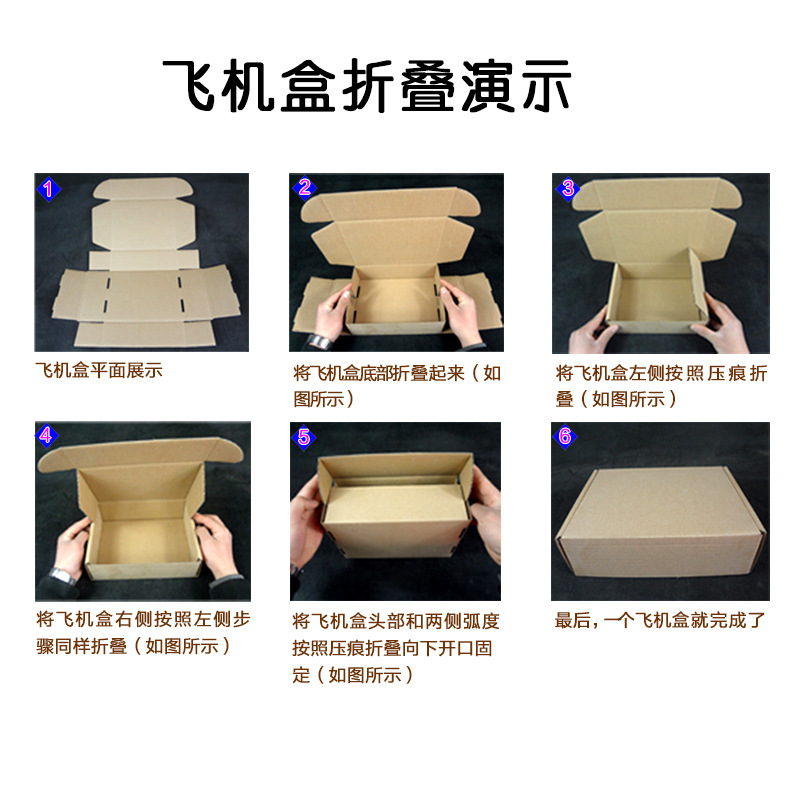 飞机盒折叠演示

1

飞机盒平面展示

2

将飞机盒底部折叠起来（如图所示）

3

将飞机盒左侧按照压痕折叠（如图所示）

4

将飞机盒右侧按照左侧步骤同样折叠（如图所示）

5

将飞机盒头部和两侧弧度按照压痕折叠向下开口固定（如图所示）

6

最后，一个飞机盒就完成了