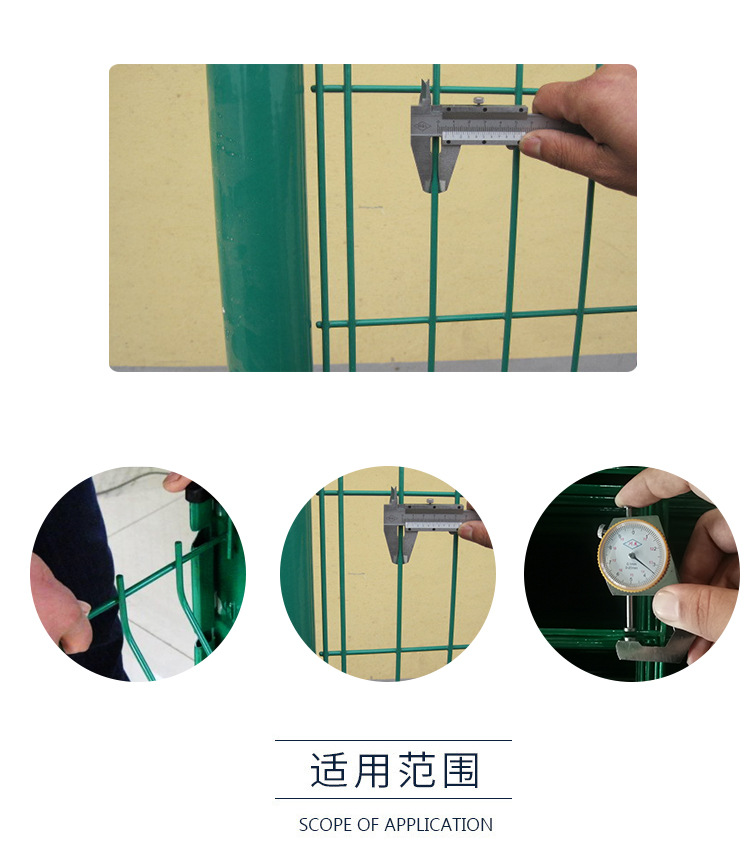 适用范围

SCOPE OF APPLICATION