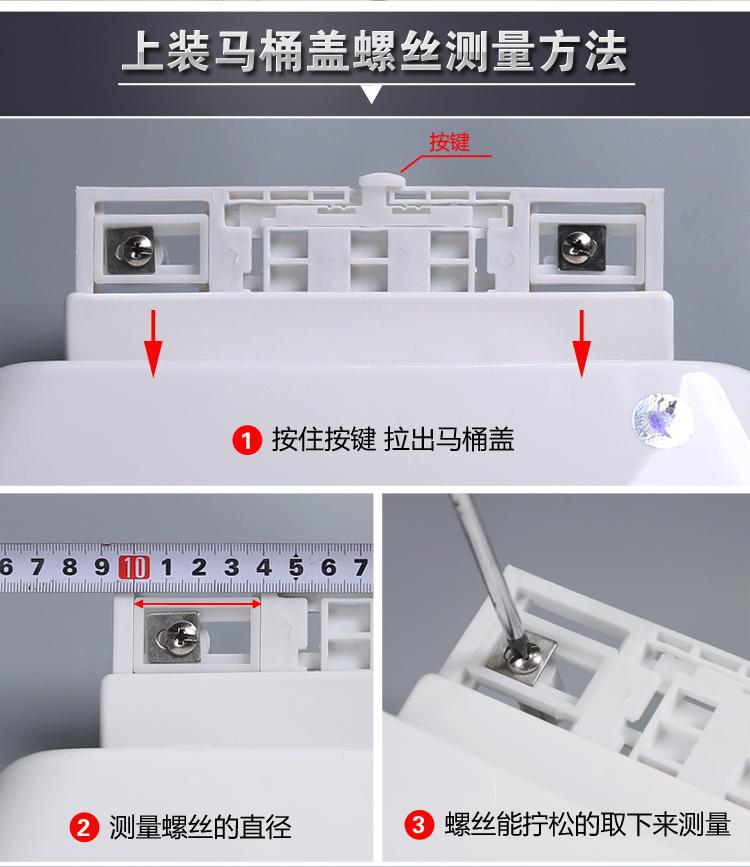 上装马桶盖螺丝测量方法

按键

1 按住按键 拉出马桶盖

6 7 8 9 10 1 2 3 4 5 6 7

2 测量螺丝的直径

3 螺丝能拧松的取下来测量