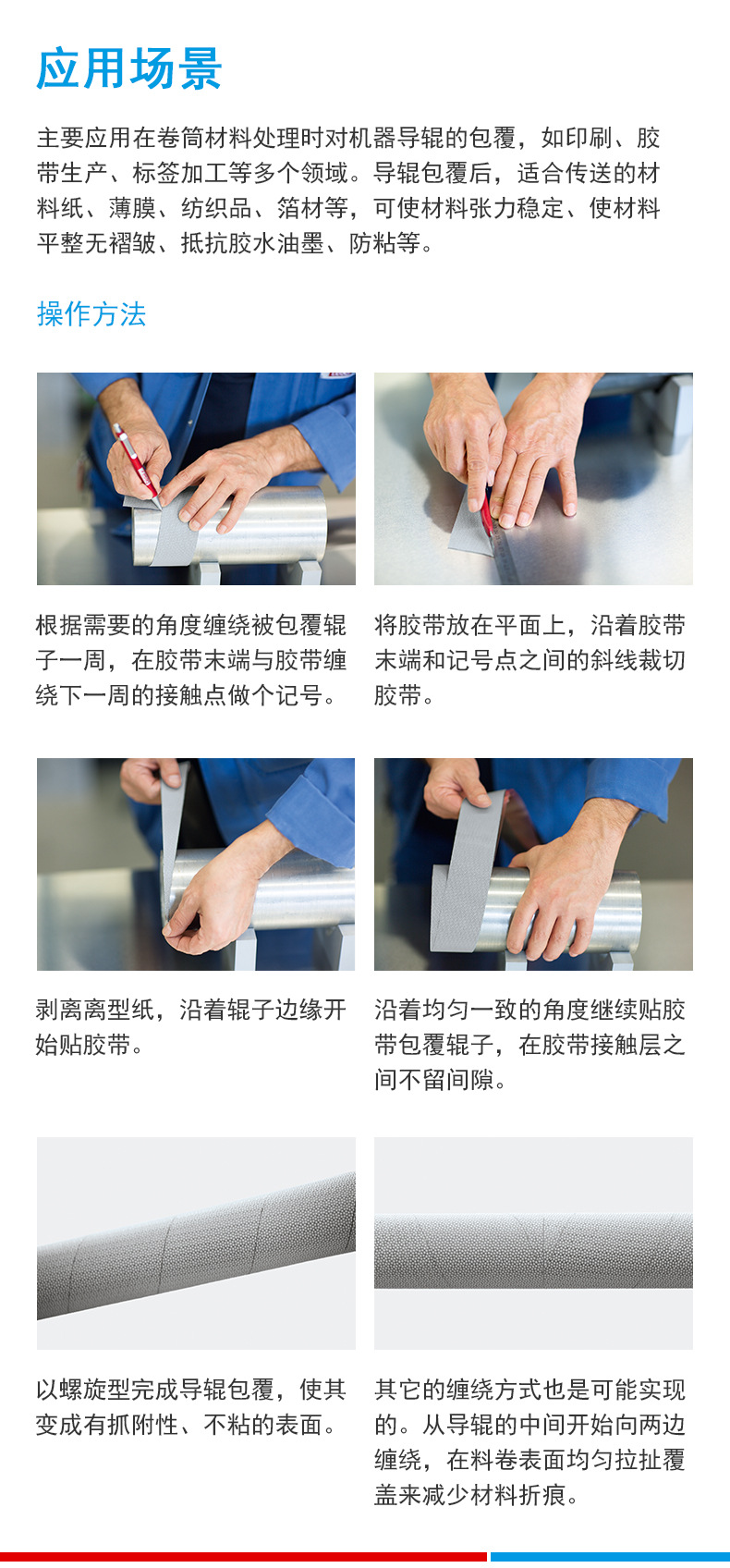 应用场景

主要应用在卷筒材料处理时对机器导辊的包覆，如印刷、胶带生产、标签加工等多个领域。导辊包覆后，适合传送的材料纸、薄膜、纺织品、箔材等，可使材料张力稳定、使材料平整无褶皱、抵抗胶水油墨、防粘等。

操作方法

根据需要的角度缠绕被包覆辊子一周，在胶带末端与胶带缠绕下一周的接触点做个记号。

将胶带放在平面上，沿着胶带末端和记号点之间的斜线裁切胶带。

剥离离型纸，沿着辊子边缘开始贴胶带。

沿着均匀一致的角度继续贴胶带包覆辊子，在胶带接触层之间不留间隙。

以螺旋型完成导辊包覆，使其变成有抓附性、不粘的表面。

其它的缠绕方式也是可能实现的。从导辊的中间开始向两边缠绕，在料卷表面均匀拉扯覆盖来减少材料折痕。