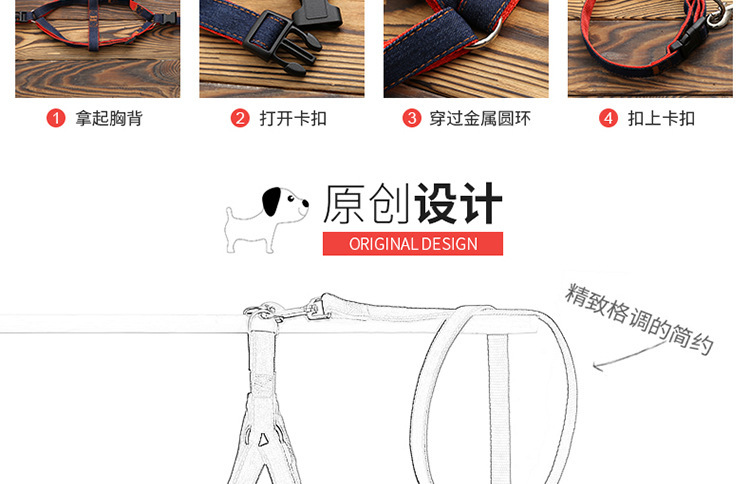 1 拿起胸背

2 打开卡扣

3 穿过金属圆环

4 扣上卡扣

原创设计

ORIGINAL DESIGN

精致格调的简约