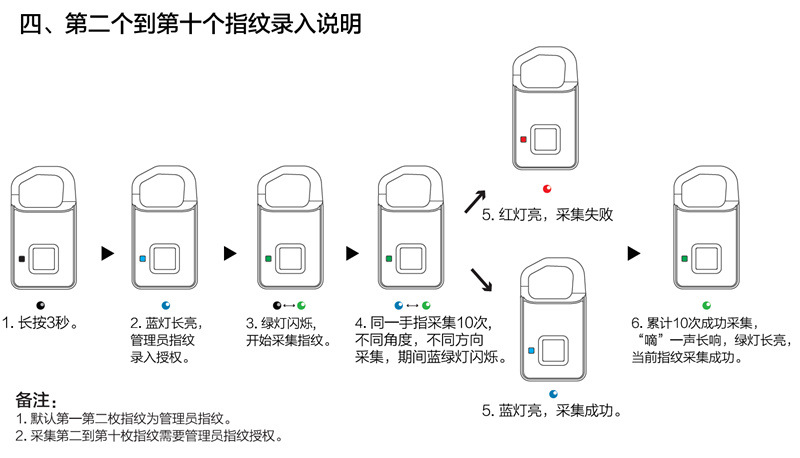 四、第二个到第十个指纹录入说明

1. 长按3秒。

2. 蓝灯长亮，管理员指纹录入授权。

3. 绿灯闪烁，开始采集指纹。

4. 同一手指采集10次，不同角度，不同方向采集，期间蓝绿灯闪烁。

5. 红灯亮，采集失败

5. 蓝灯亮，采集成功。

6. 累计10次成功采集，“嘀”一声长响，绿灯长亮，当前指纹采集成功。

备注：
1. 默认第一第二枚指纹为管理员指纹。
2. 采集第二到第十枚指纹需要管理员指纹授权。