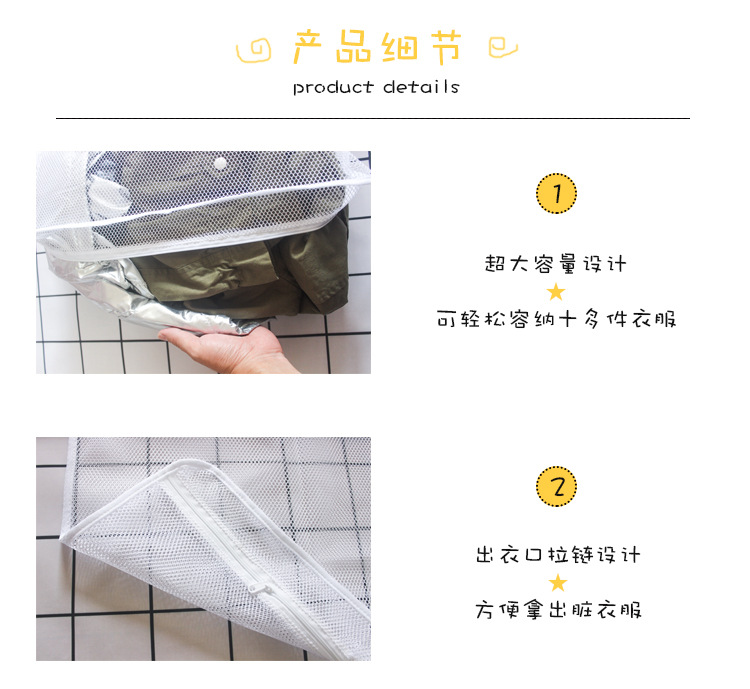 产品细节
product details

1

超大容量设计
★
可轻松容纳十多件衣服

2

出衣口拉链设计
★
方便拿出脏衣服