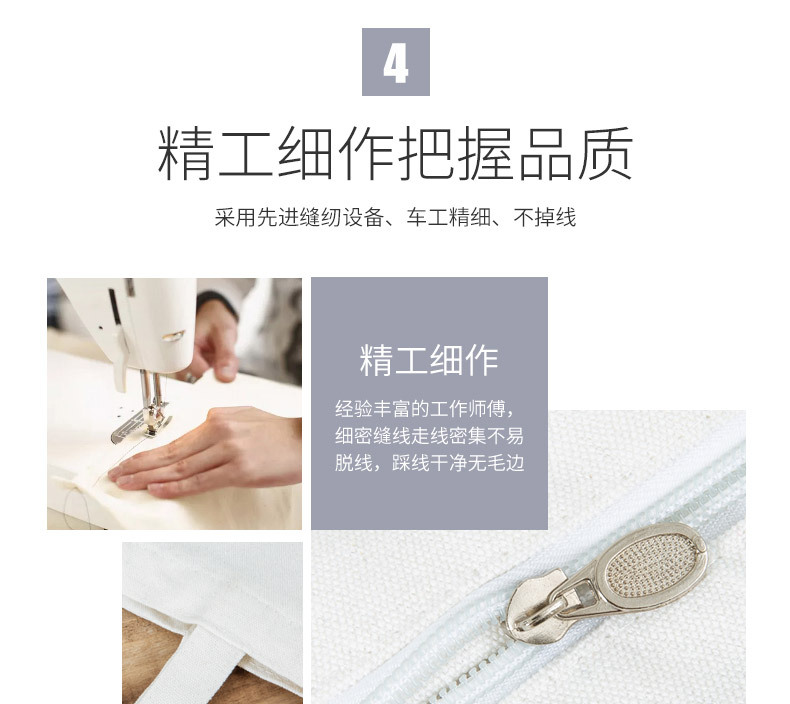 4

精工细作把握品质

采用先进缝纫设备、车工精细、不掉线

精工细作

经验丰富的工作师傅，细密缝线走线密集不易脱线，踩线干净无毛边