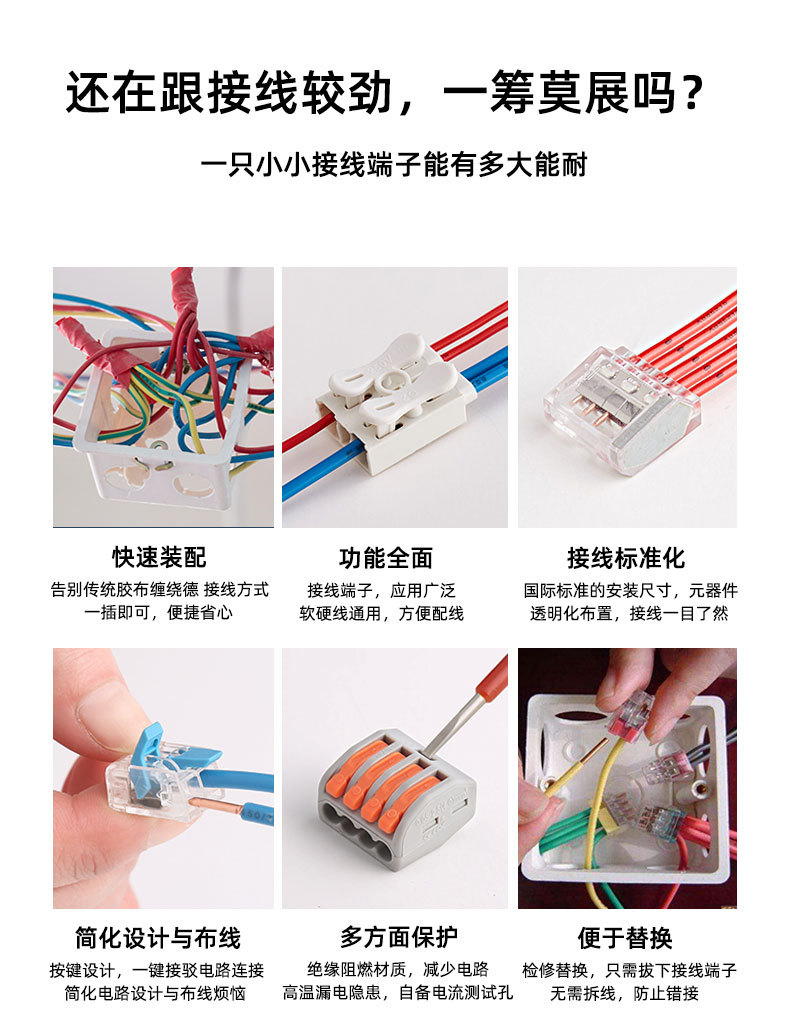 还在跟接线较劲，一筹莫展吗？

一只小小接线端子能有多大能耐

快速装配

告别传统胶布缠绕德 接线方式
一插即可，便捷省心

功能全面

接线端子，应用广泛
软硬线通用，方便配线

接线标准化

国际标准的安装尺寸，元器件
透明化布置，接线一目了然

简化设计与布线

按键设计，一键接驳电路连接
简化电路设计与布线烦恼

多方面保护

绝缘阻燃材质，减少电路
高温漏电隐患，自备电流测试孔

便于替换

检修替换，只需拔下接线端子
无需拆线，防止错接