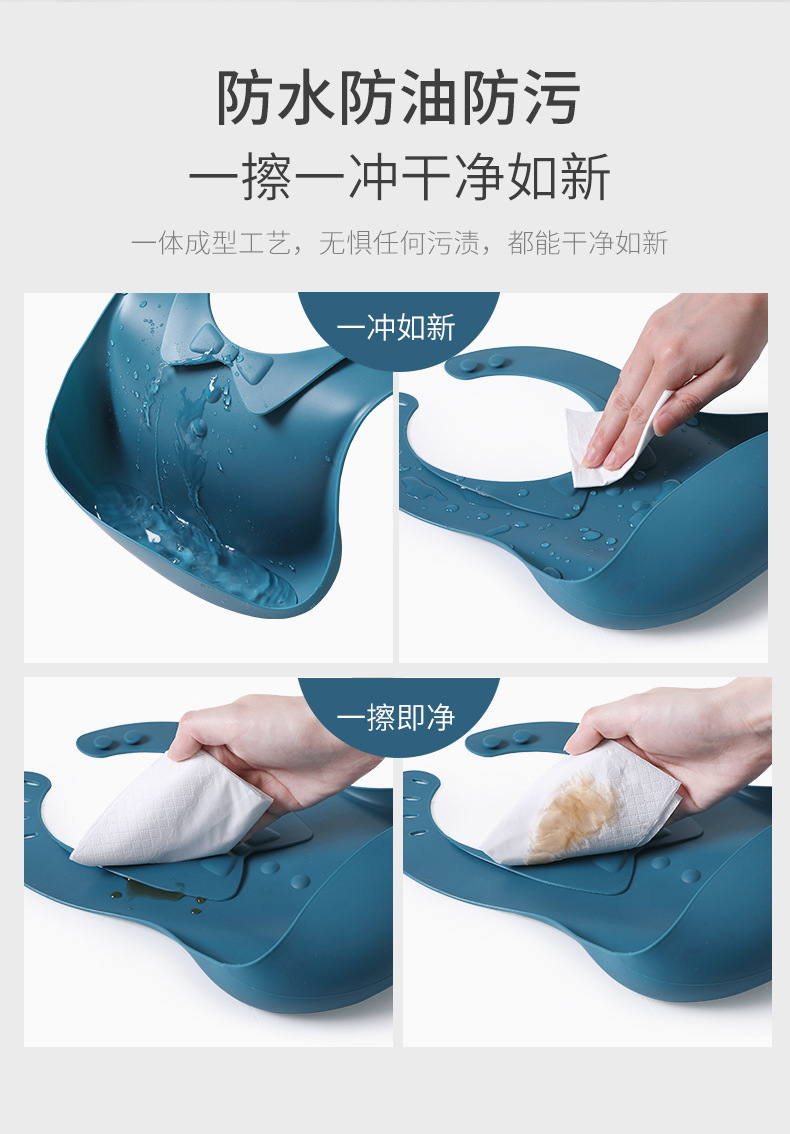 防水防油防污

一擦一冲干净如新

一体成型工艺，无惧任何污渍，都能干净如新

一冲如新

一擦即净