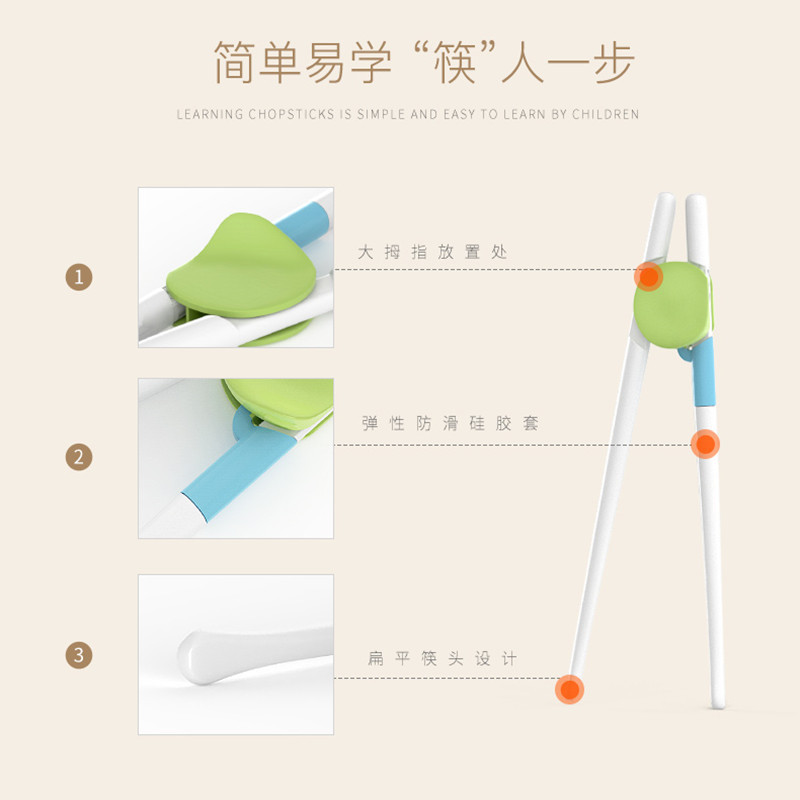 简单易学“筷”人一步

LEARNING CHOPSTICKS IS SIMPLE AND EASY TO LEARN BY CHILDREN

1

大拇指放置处

2

弹性防滑硅胶套

3

扁平筷头设计