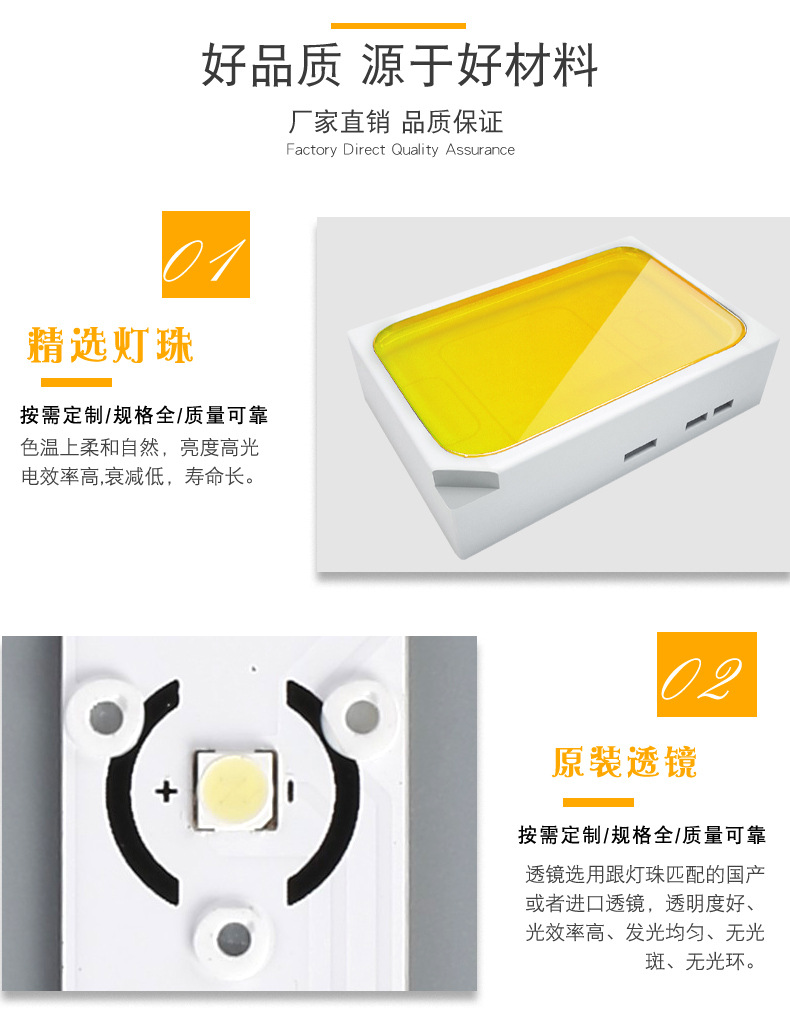 好品质 源于好材料

厂家直销 品质保证
Factory Direct Quality Assurance

01

精选灯珠

按需定制/规格全/质量可靠
色温上柔和自然，亮度高光电效率高,衰减低，寿命长。

+

02

原装透镜

按需定制/规格全/质量可靠
透镜选用跟灯珠匹配的国产或者进口透镜，透明度好、光效率高、发光均匀、无光斑、无光环。