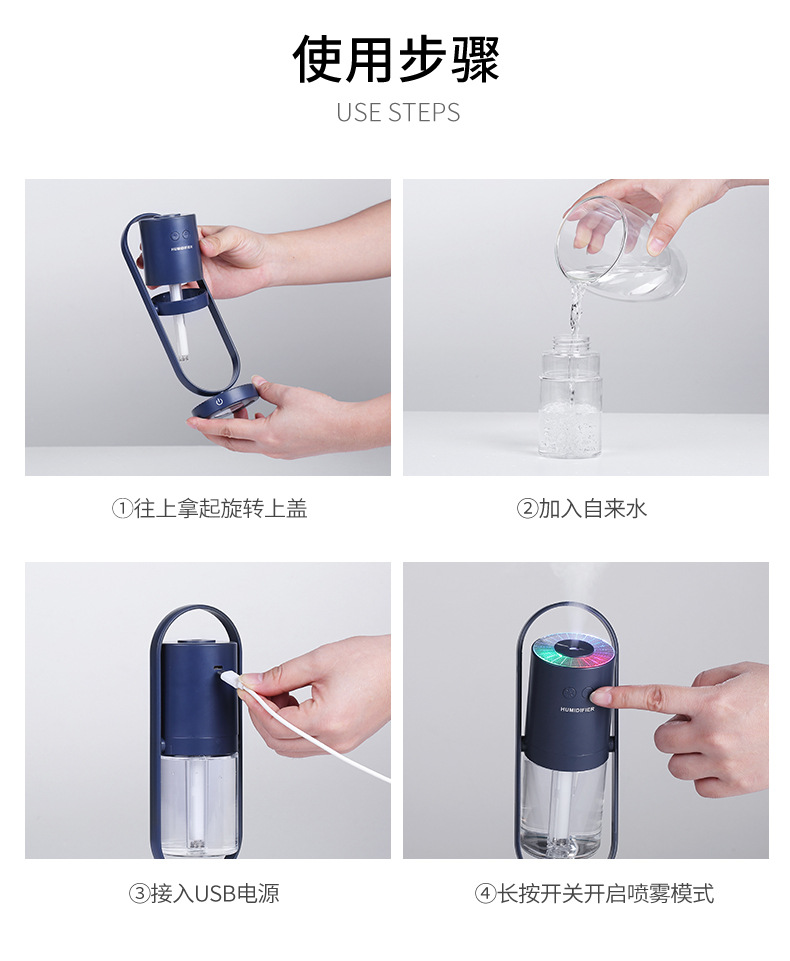 使用步骤

USE STEPS

HUMIDIFIER

①往上拿起旋转上盖

②加入自来水

③接入USB电源

HUMIDIFIER

④长按开关开启喷雾模式