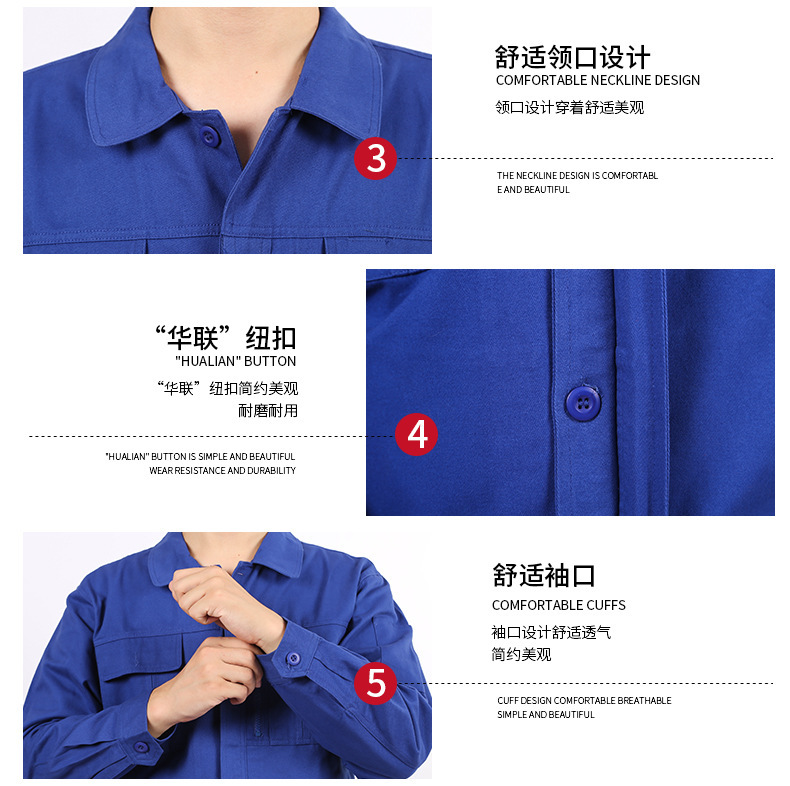 舒适领口设计
COMFORTABLE NECKLINE DESIGN
领口设计穿着舒适美观

3

THE NECKLINE DESIGN IS COMFORTABL E AND BEAUTIFUL

“华联”纽扣
"HUALIAN" BUTTON
“华联”纽扣简约美观
耐磨耐用

4

"HUALIAN" BUTTON IS SIMPLE AND BEAUTIFUL
WEAR RESISTANCE AND DURABILITY

舒适袖口
COMFORTABLE CUFFS
袖口设计舒适透气
简约美观

5

CUFF DESIGN COMFORTABLE BREATHABLE
SIMPLE AND BEAUTIFUL