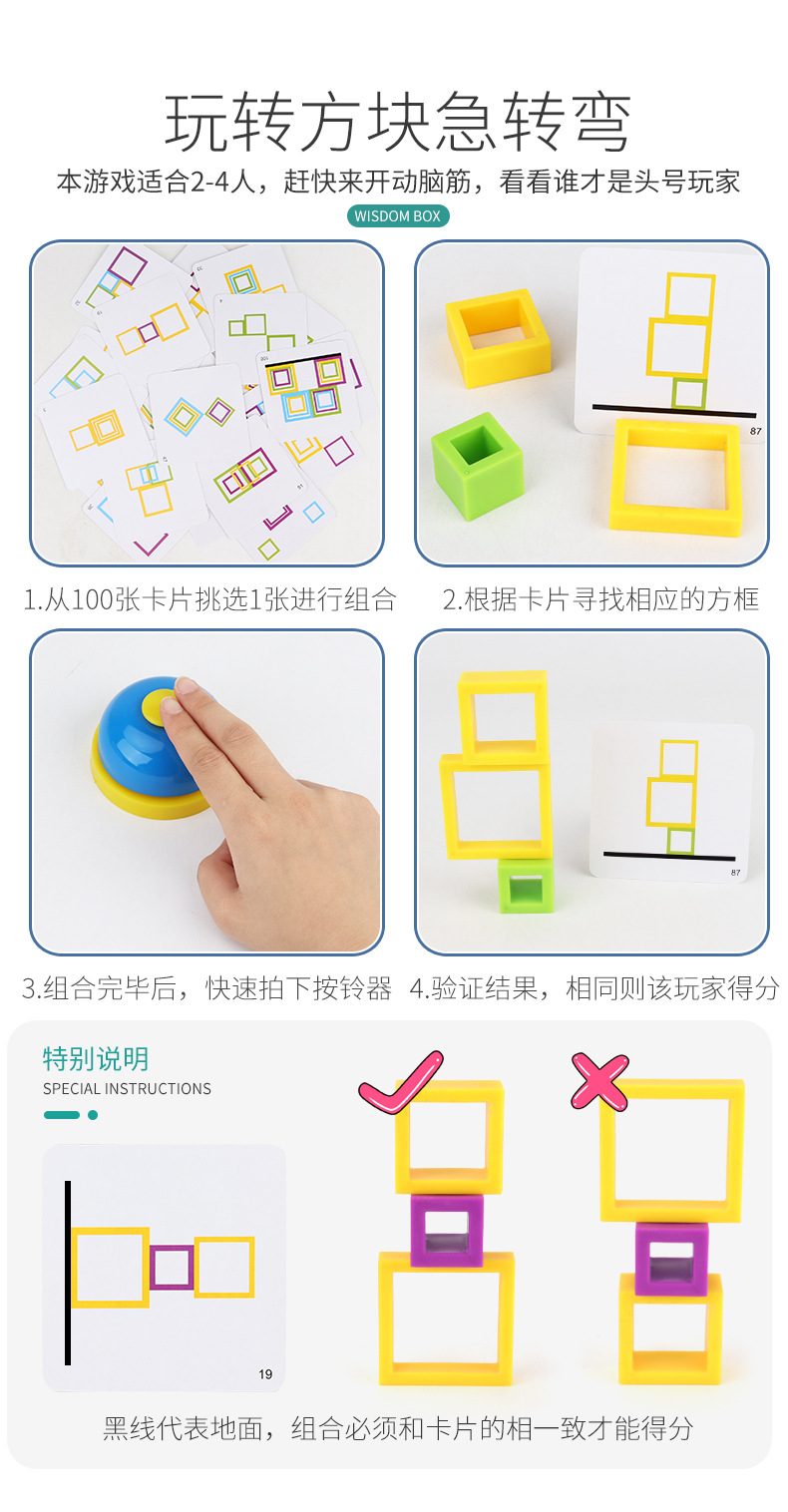 玩转方块急转弯

本游戏适合2-4人，赶快来开动脑筋，看看谁才是头号玩家

WISDOM BOX

87

1.从100张卡片挑选1张进行组合

2.根据卡片寻找相应的方框

87

3.组合完毕后，快速拍下按铃器

4.验证结果，相同则该玩家得分

特别说明

SPECIAL INSTRUCTIONS

19

黑线代表地面，组合必须和卡片的相一致才能得分