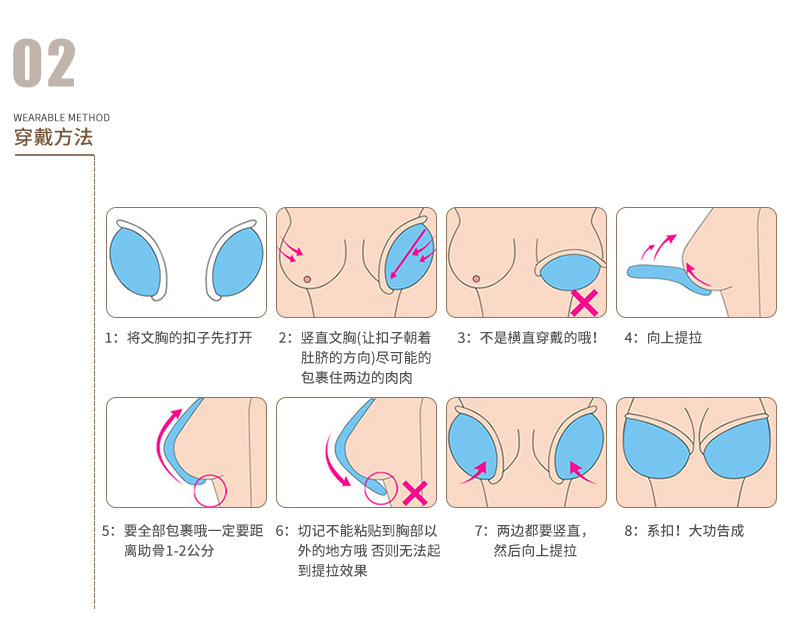 02

WEARABLE METHOD
穿戴方法

1：将文胸的扣子先打开

2：竖直文胸(让扣子朝着肚脐的方向)尽可能的包裹住两边的肉肉

3：不是横直穿戴的哦！

4：向上提拉

5：要全部包裹哦一定要距离肋骨1-2公分

6：切记不能粘贴到胸部以外的地方哦 否则无法起到提拉效果

7：两边都要竖直，然后向上提拉

8：系扣！大功告成