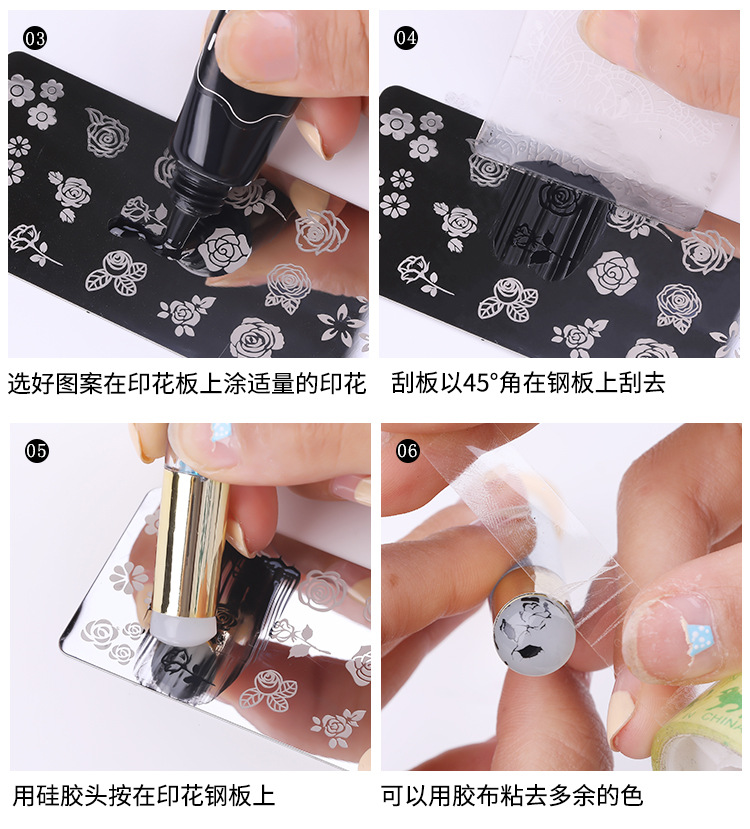 03

选好图案在印花板上涂适量的印花

04

刮板以45°角在钢板上刮去

05

用硅胶头按在印花钢板上

06

N CHINA

可以用胶布粘去多余的色