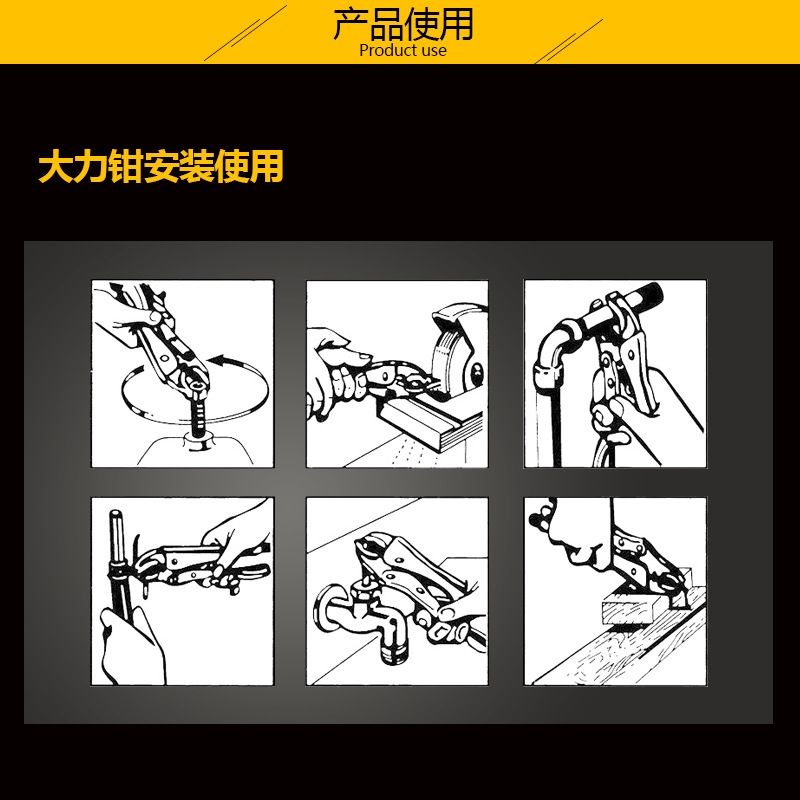 产品使用
Product use

大力钳安装使用