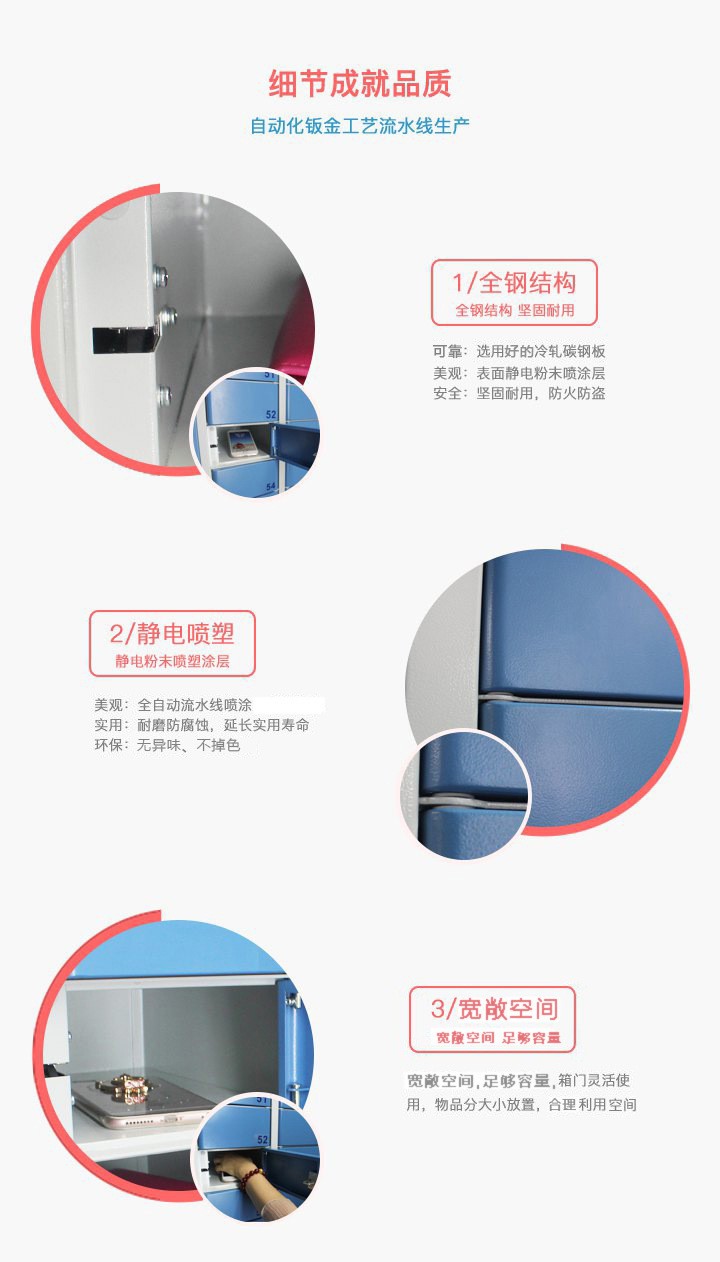 细节成就品质

自动化钣金工艺流水线生产

51

52

54

1/全钢结构

全钢结构 坚固耐用

可靠：选用好的冷轧碳钢板
美观：表面静电粉末喷涂层
安全：坚固耐用，防火防盗

2/静电喷塑

静电粉末喷塑涂层

美观：全自动流水线喷涂
实用：耐磨防腐蚀，延长实用寿命
环保：无异味、不掉色

51

52

3/宽敞空间

宽敞空间 足够容量

宽敞空间，足够容量，箱门灵活使用，物品分大小放置，合理利用空间