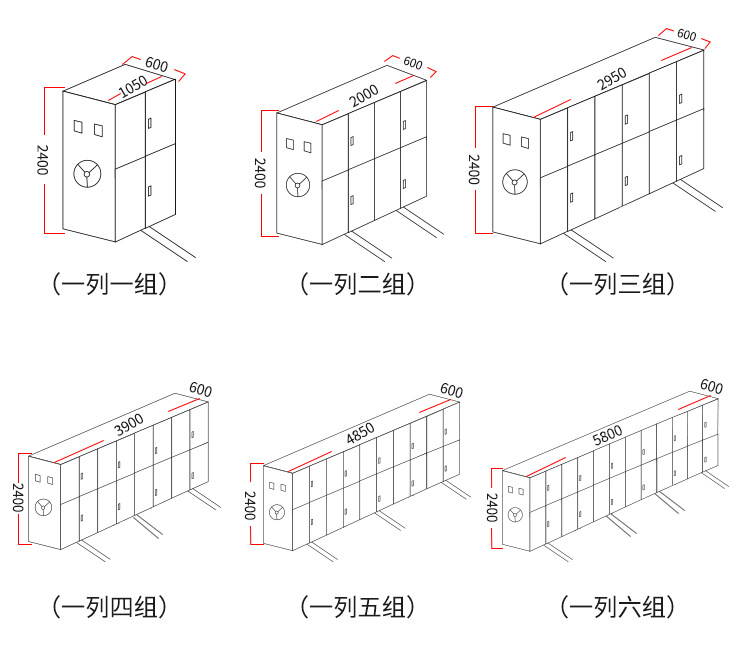 600
1050
2400
（一列一组）

600
2000
2400
（一列二组）

600
2950
2400
（一列三组）

600
3900
2400
（一列四组）

600
4850
2400
（一列五组）

600
5800
2400
（一列六组）