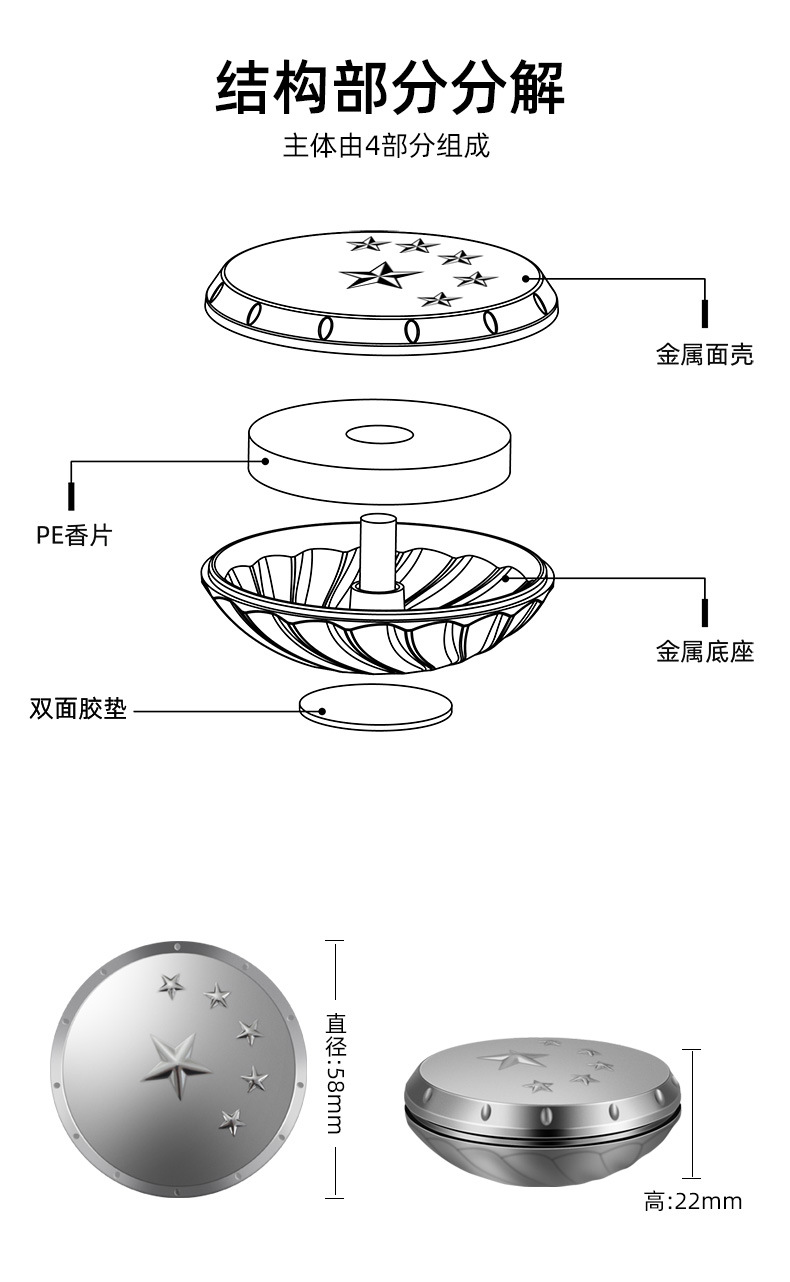 结构部分分解

主体由4部分组成

金属面壳

PE香片

金属底座

双面胶垫

直径:58mm

高:22mm