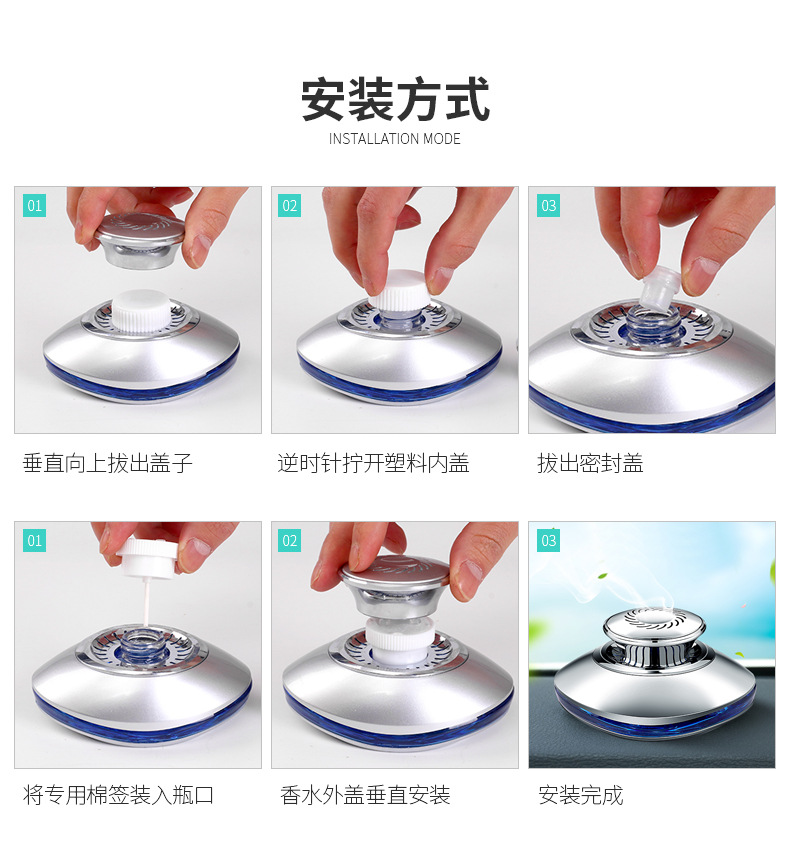 安装方式
INSTALLATION MODE

01
垂直向上拔出盖子

02
逆时针拧开塑料内盖

03
拔出密封盖

01
将专用棉签装入瓶口

02
香水外盖垂直安装

03
安装完成