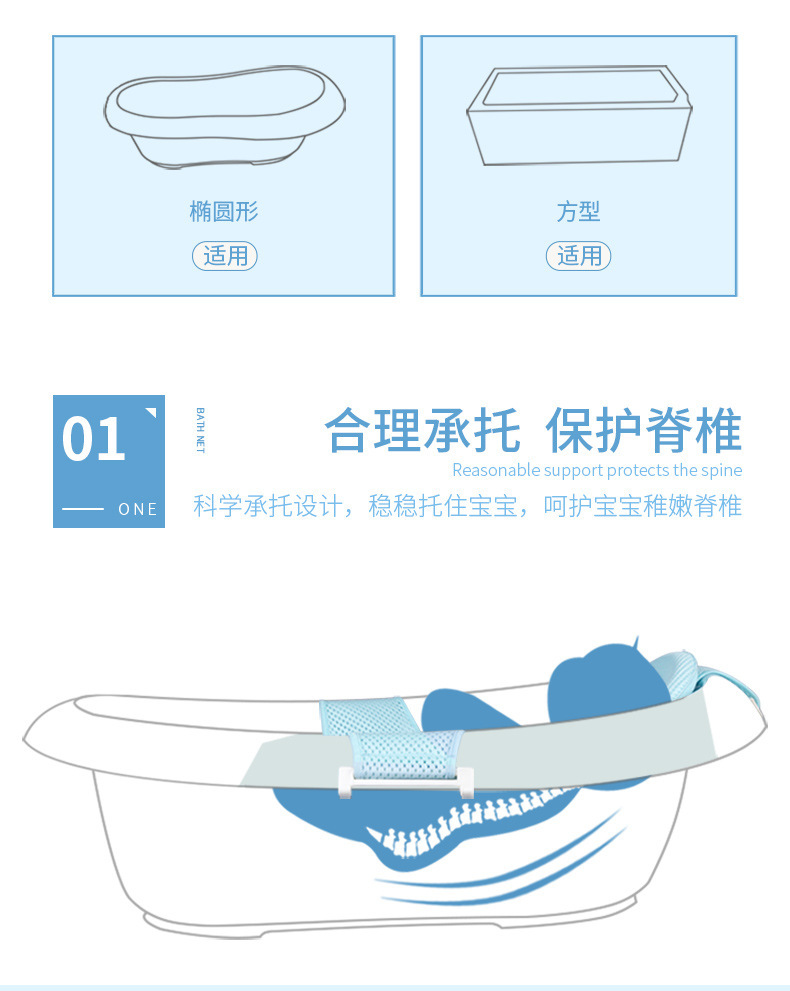 椭圆形

适用

方型

适用

01

ONE

BATH NET

合理承托 保护脊椎

Reasonable support protects the spine

科学承托设计，稳稳托住宝宝，呵护宝宝稚嫩脊椎