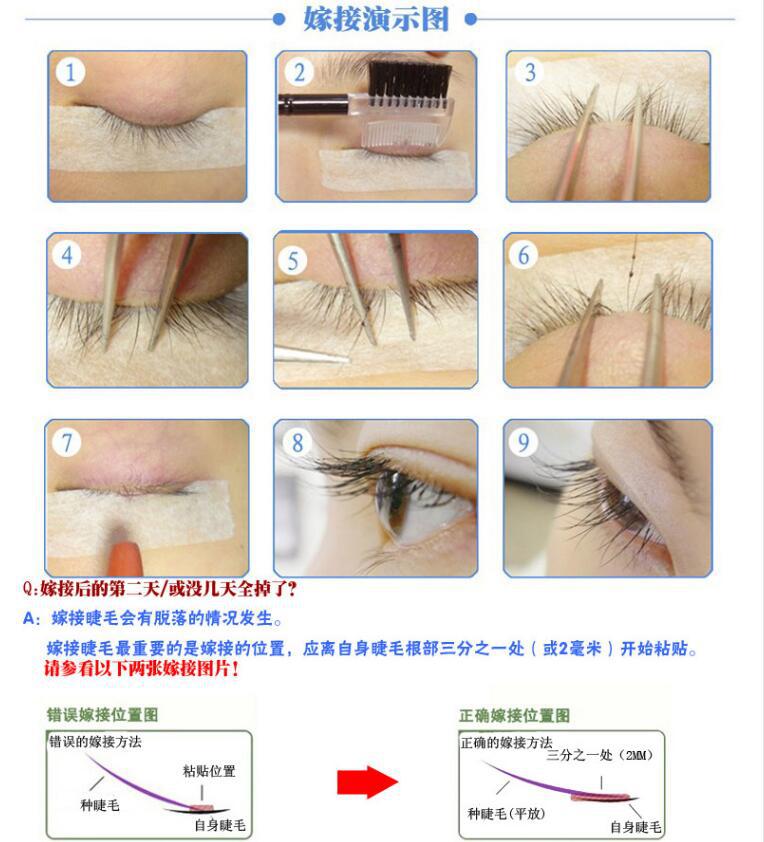 嫁接演示图

1

2

3

4

5

6

7

8

9

Q:嫁接后的第二天/或没几天全掉了?

A: 嫁接睫毛会有脱落的情况发生。

嫁接睫毛最重要的是嫁接的位置，应离自身睫毛根部三分之一处（或2毫米）开始粘贴。

请参看以下两张嫁接图片!

错误嫁接位置图

错误的嫁接方法

粘贴位置

种睫毛

自身睫毛

正确嫁接位置图

正确的嫁接方法

三分之一处（2MM）

种睫毛（平放）

自身睫毛