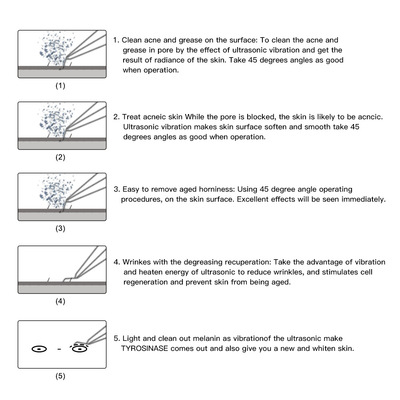 (1)

1. Clean acne and grease on the surface: To clean the acne and grease in pore by the effect of ultrasonic vibration and get the result of radiance of the skin. Take 45 degrees angles as good when operation.

(2)

2. Treat acneic skin While the pore is blocked, the skin is likely to be acncic. Ultrasonic vibration makes skin surface soften and smooth take 45 degrees angles as good when operation.

(3)

3. Easy to remove aged horniness: Using 45 degree angle operating procedures, on the skin surface. Excellent effects will be seen immediately.

(4)

4. Wrinkes with the degreasing recuperation: Take the advantage of vibration and heaten energy of ultrasonic to reduce wrinkles, and stimulates cell regeneration and prevent skin from being aged.

(5)

5. Light and clean out melanin as vibrationof the ultrasonic make TYROSINASE comes out and also give you a new and whiten skin.