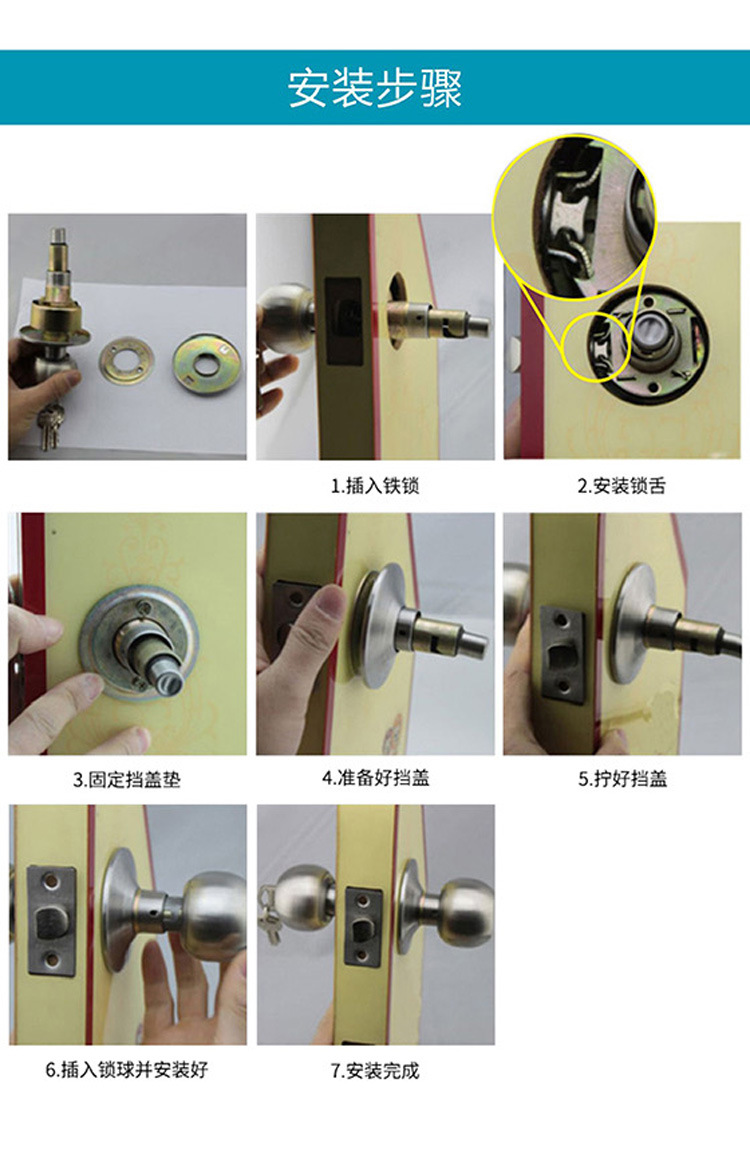 安装步骤

1.插入铁锁

2.安装锁舌

3.固定挡盖垫

4.准备好挡盖

5.拧好挡盖

6.插入锁球并安装好

7.安装完成