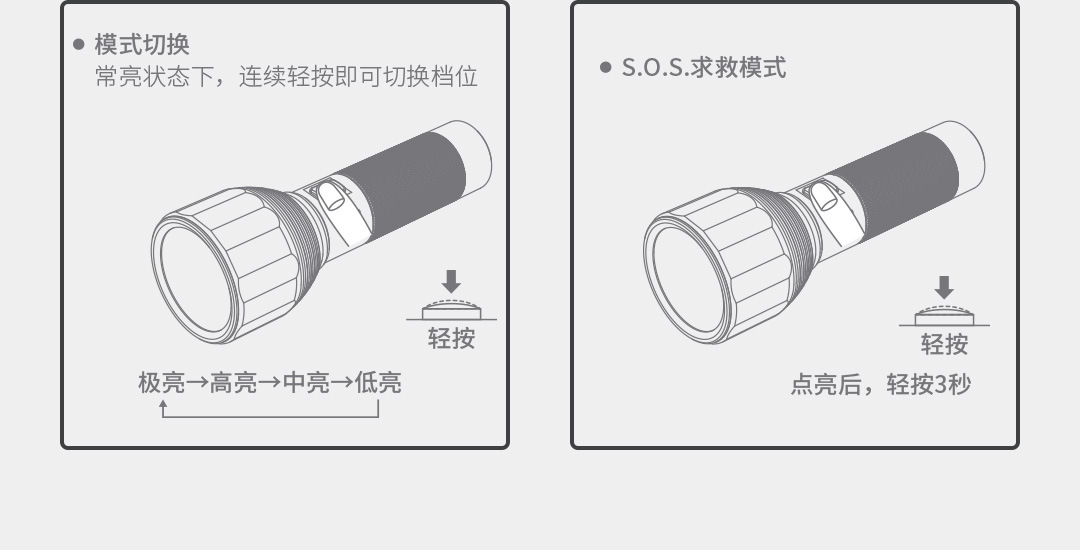 ● 模式切换
常亮状态下，连续轻按即可切换档位

轻按

极亮→高亮→中亮→低亮

● S.O.S.求救模式

轻按

点亮后，轻按3秒