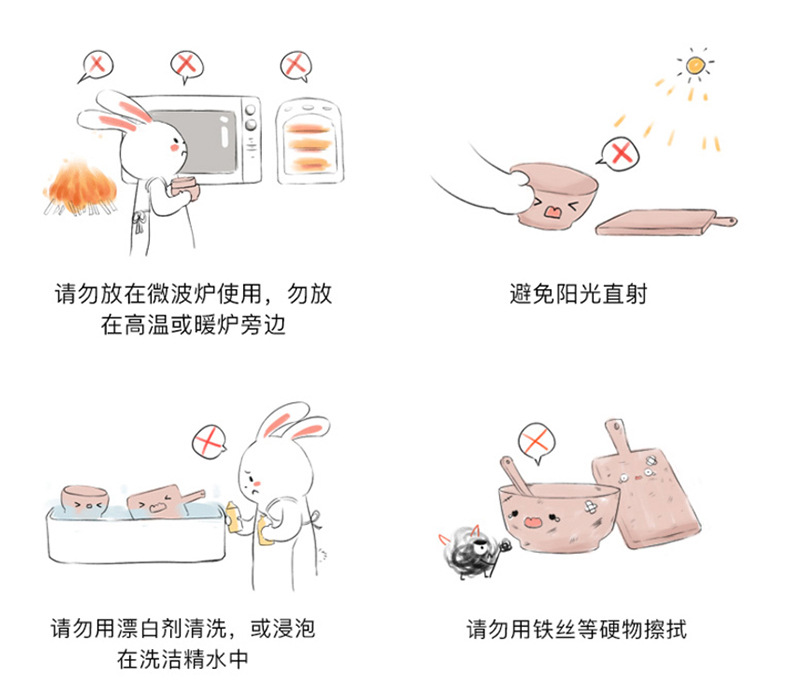 请勿放在微波炉使用，勿放在高温或暖炉旁边

避免阳光直射

请勿用漂白剂清洗，或浸泡在洗洁精水中

请勿用铁丝等硬物擦拭